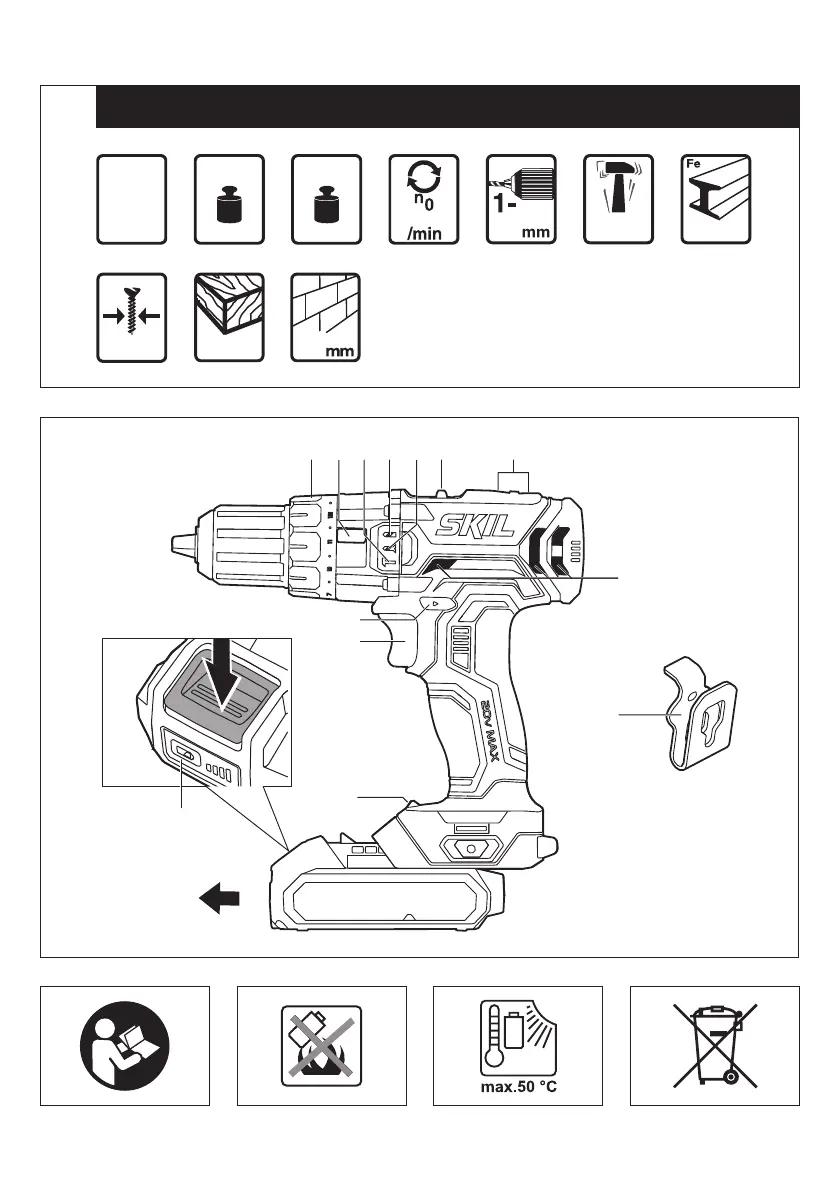 $n_0$
/min

1-
mm

Fe

mm

SKIL

20V MAX

max.50 °C