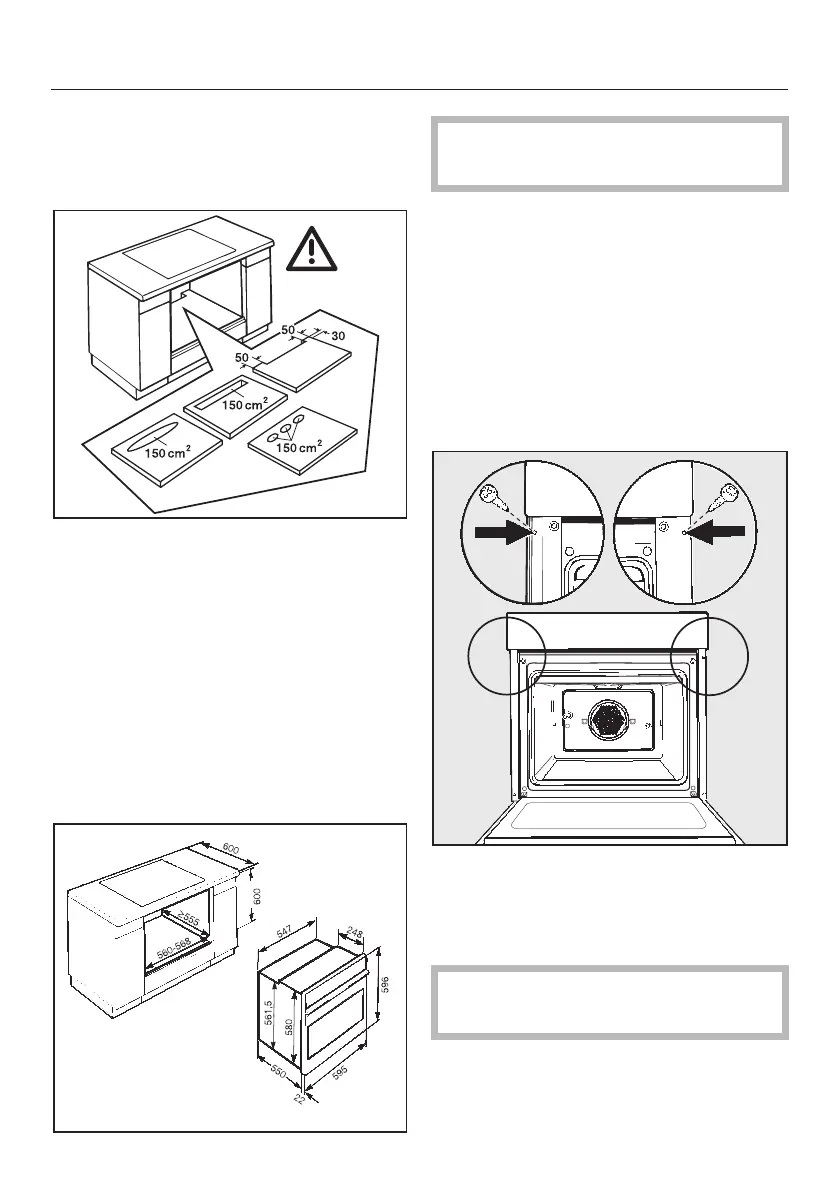 50
30
50
$150\,cm^2$
$150\,cm^2$
$150\,cm^2$

600
600
≥555
560-568
547
248
596
561,5
580
550
595
22