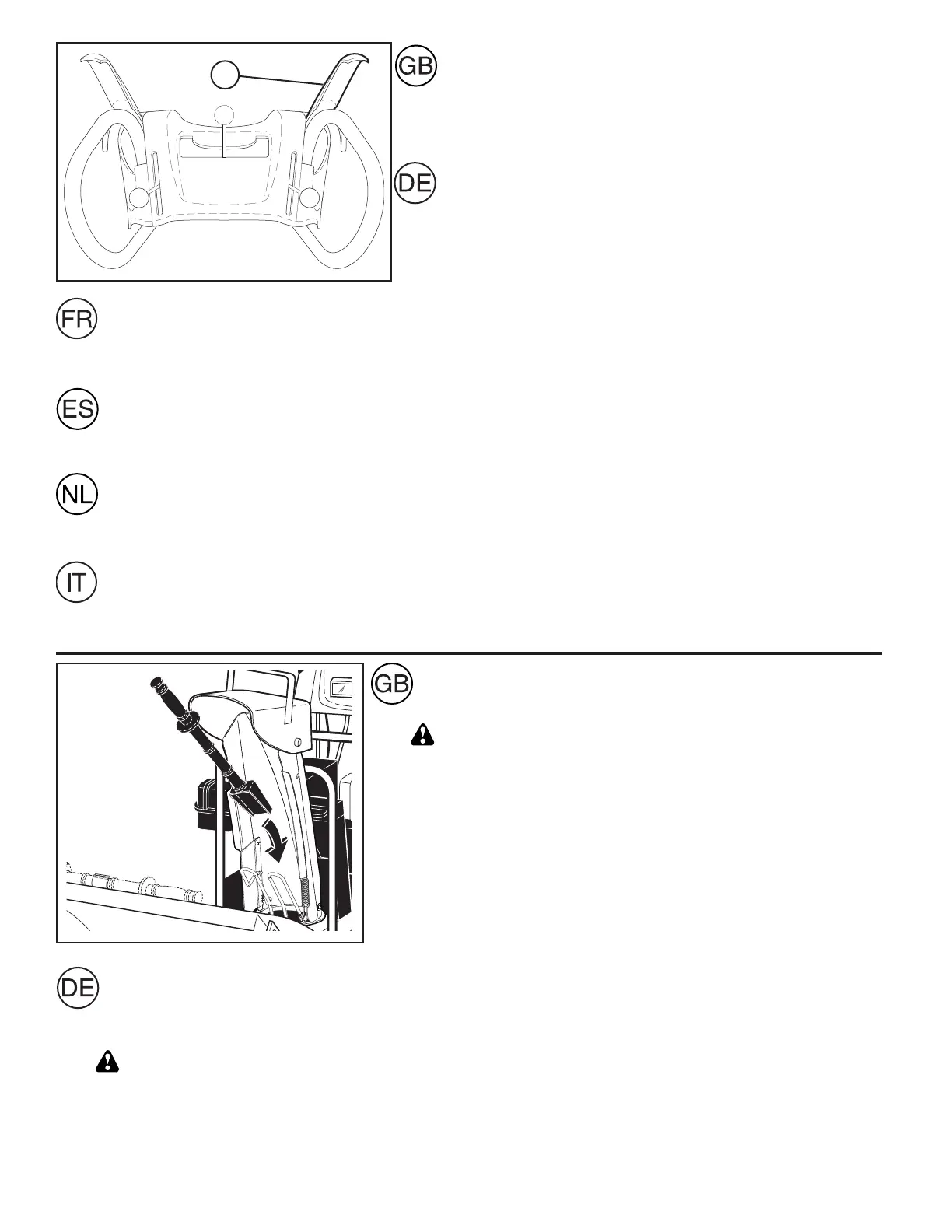 GB

DE

FR

ES

NL

IT

GB

DE