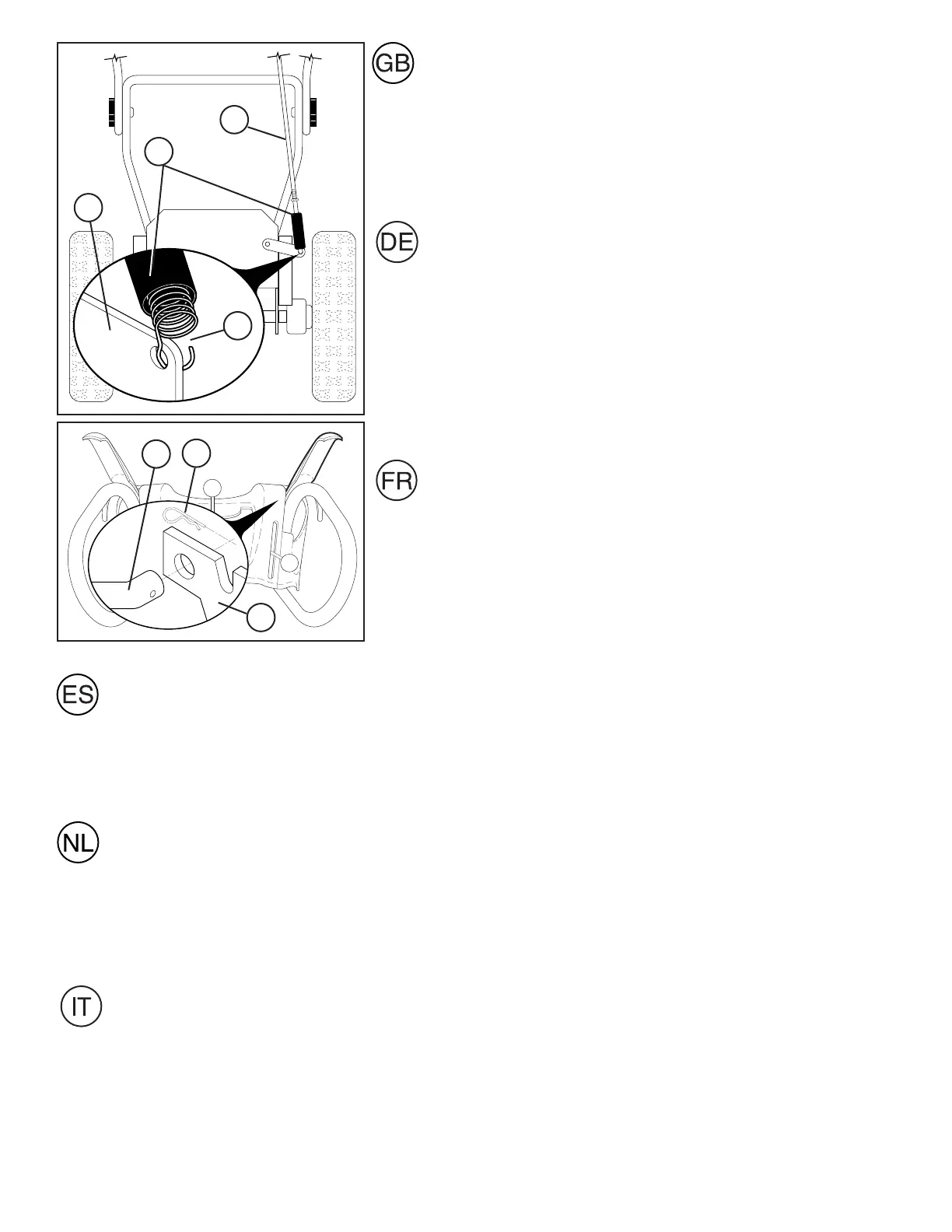 GB

DE

FR

ES

NL

IT