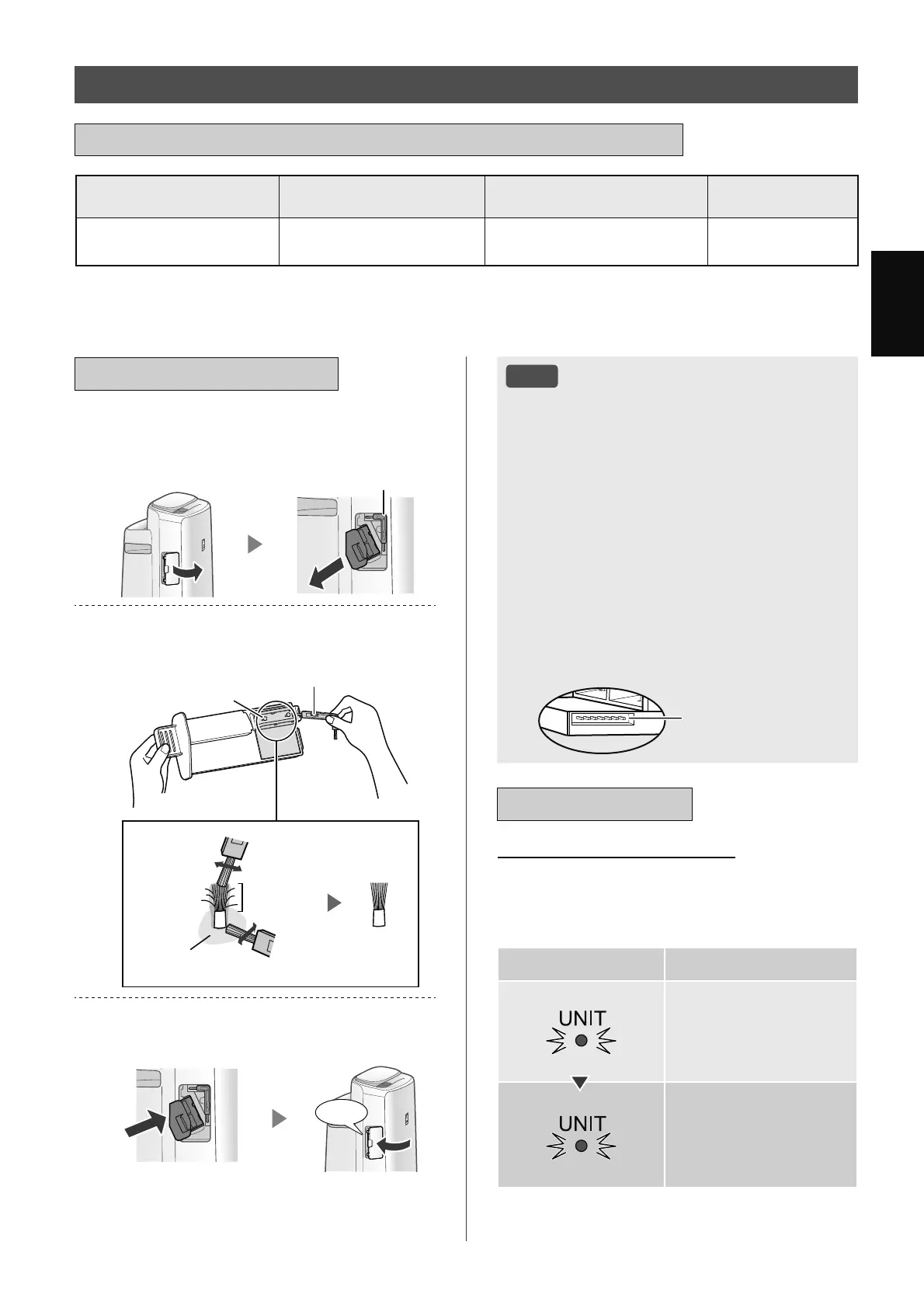 UNIT

UNIT