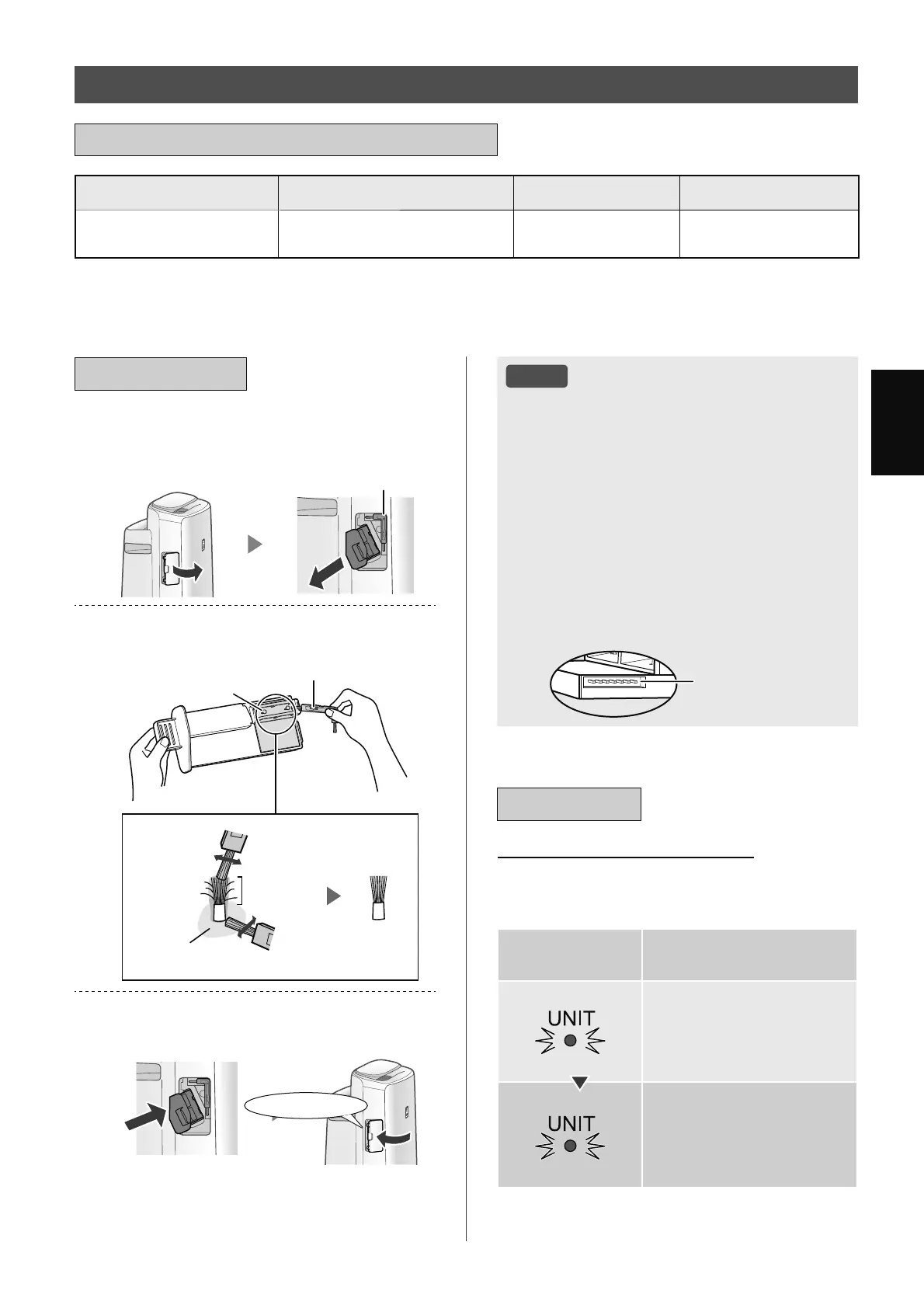 UNIT

UNIT