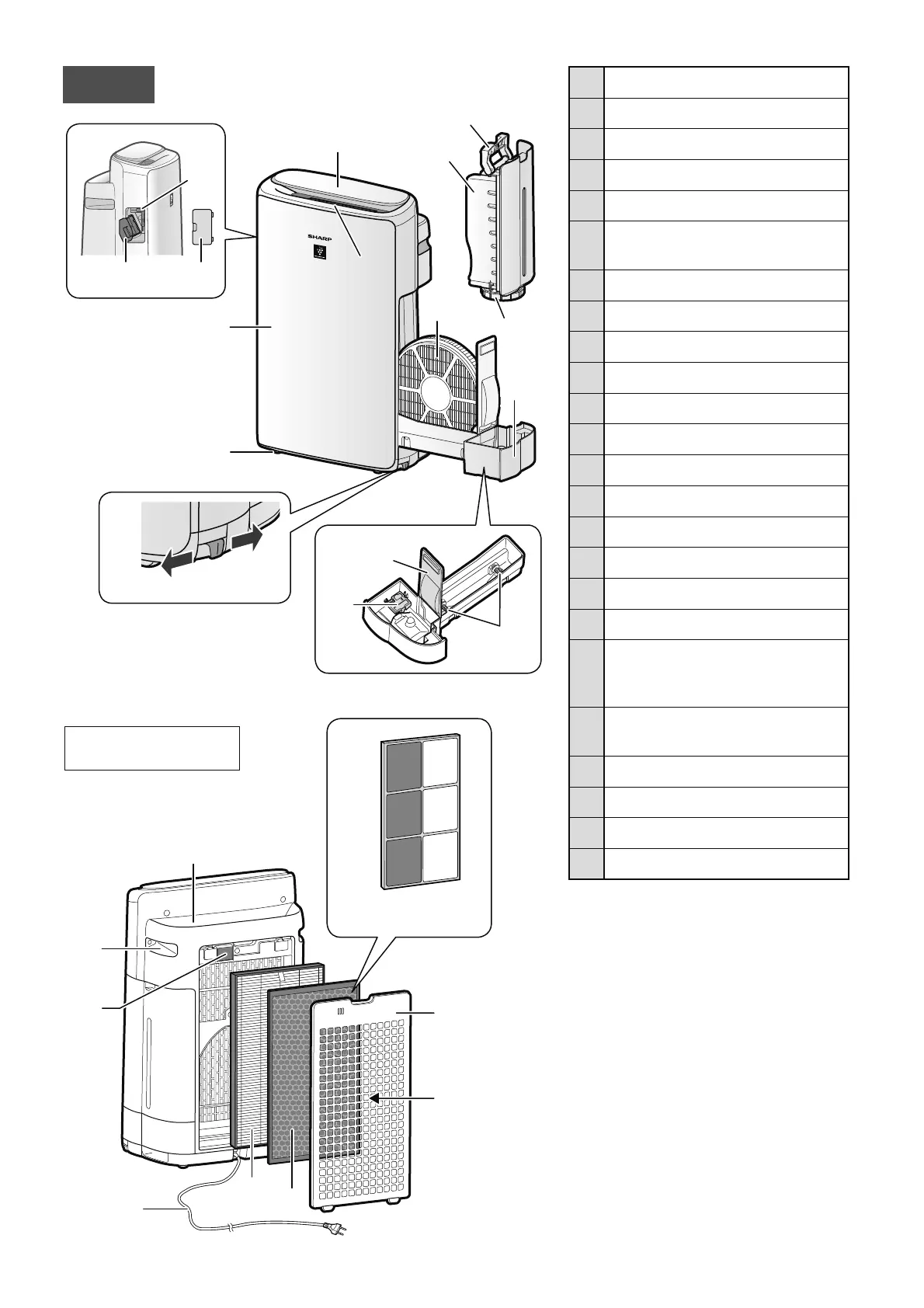 SHARP