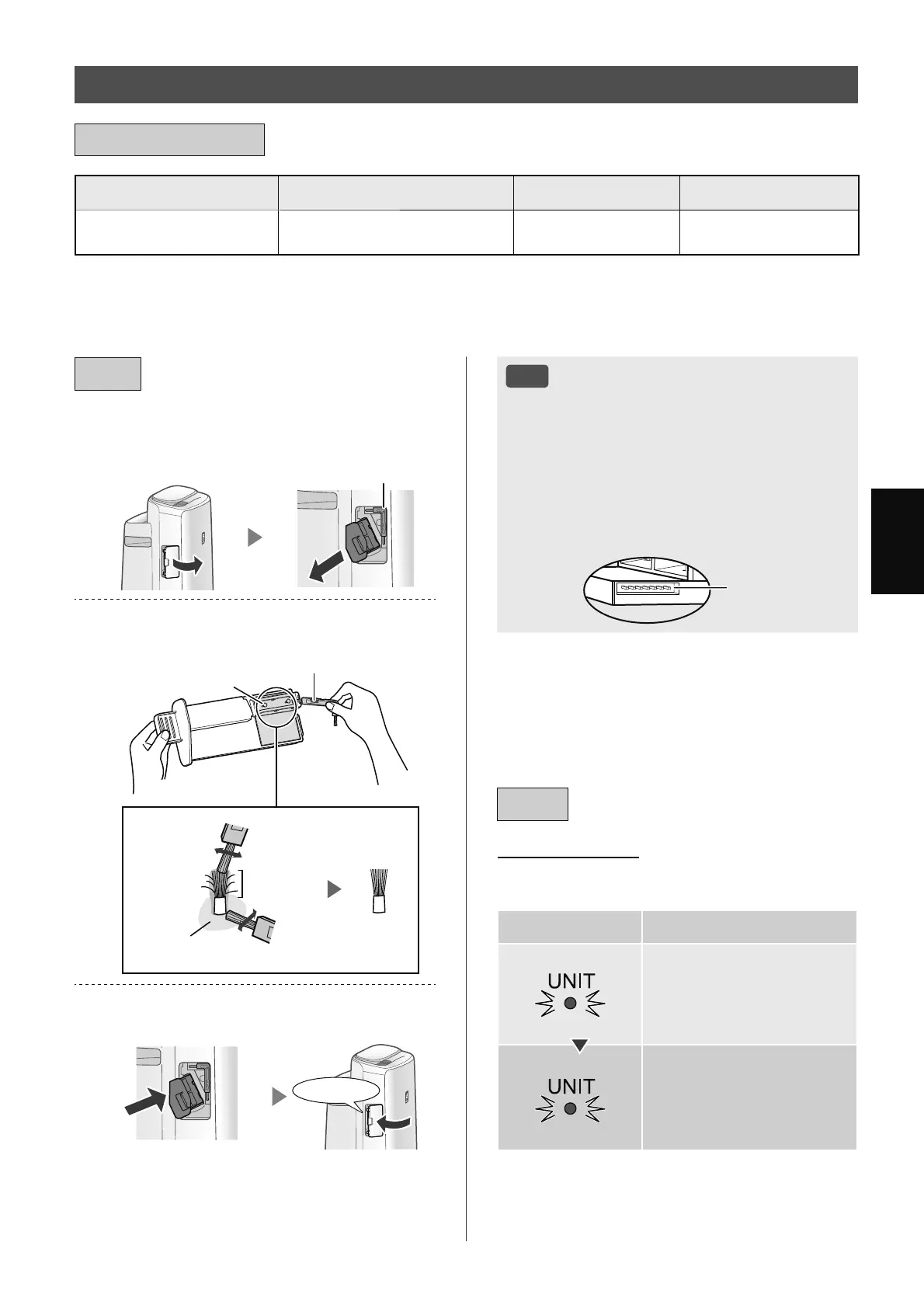 UNIT

UNIT