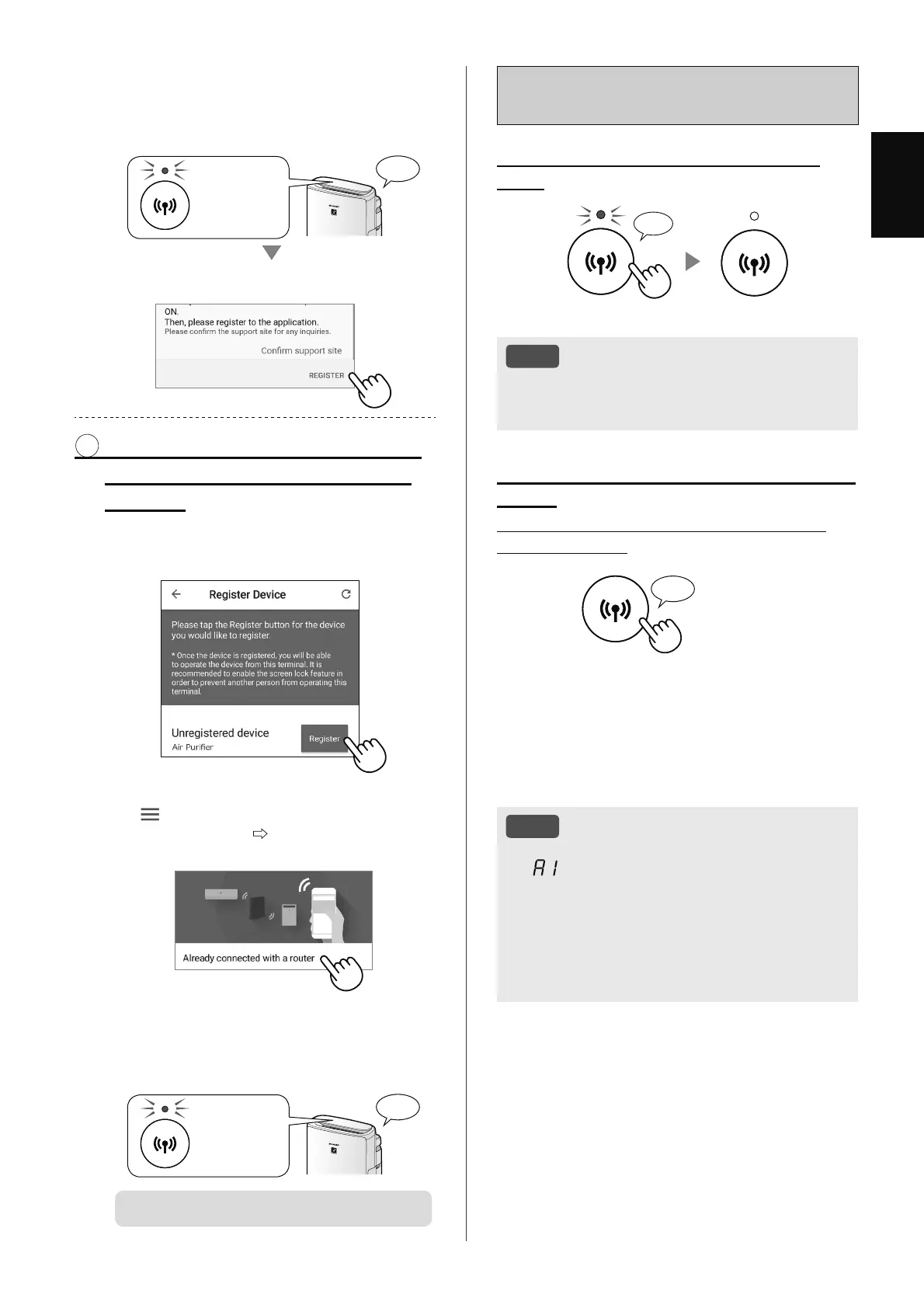 ON.
Then, please register to the application.
Please confirm the support site for any inquiries.

Confirm support site

REGISTER

Register Device

Please tap the Register button for the device you would like to register.

* Once the device is registered, you will be able to operate the device from this terminal. It is recommended to enable the screen lock feature in order to prevent another person from operating this terminal.

Unregistered device
Air Purifier

Register

Already connected with a router

A1