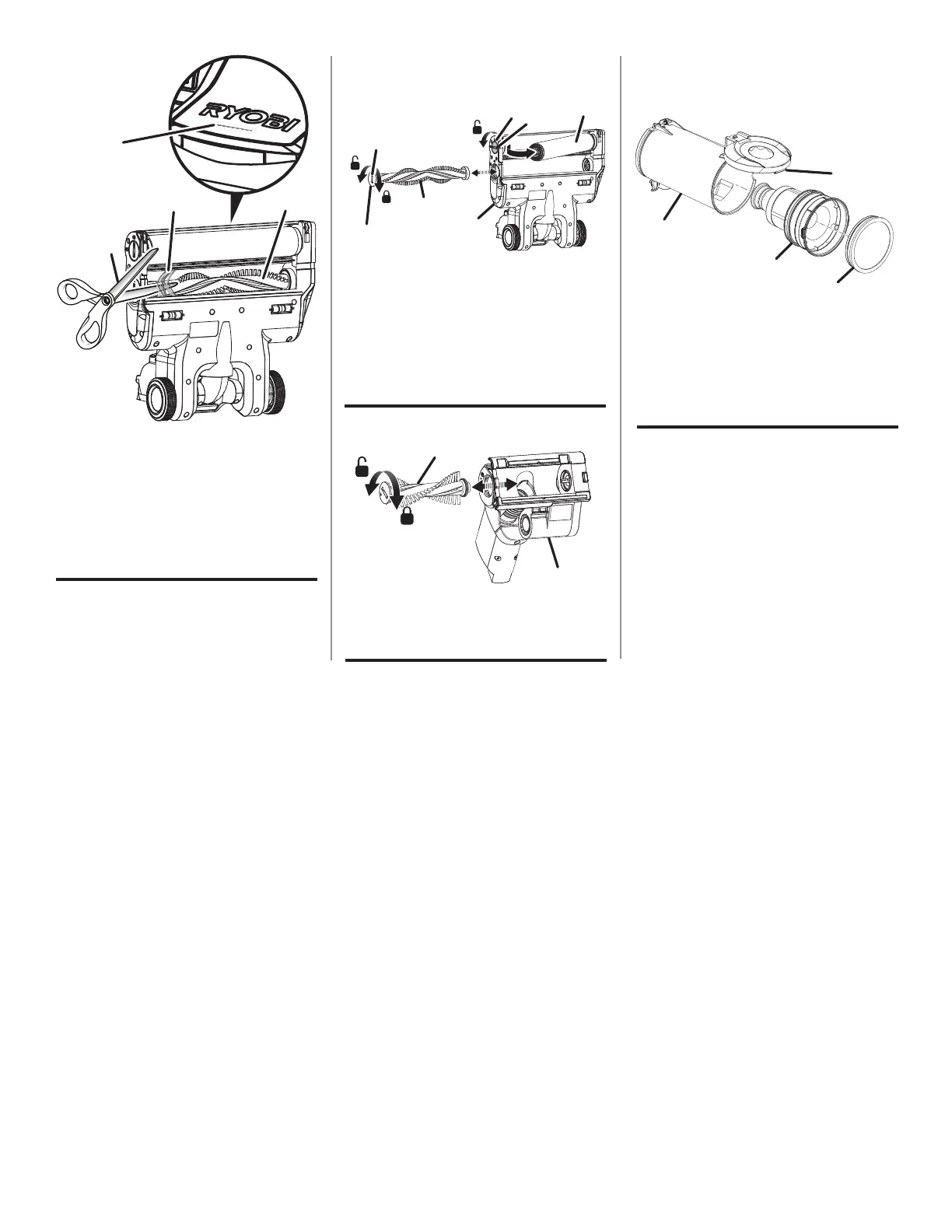 RYOBI