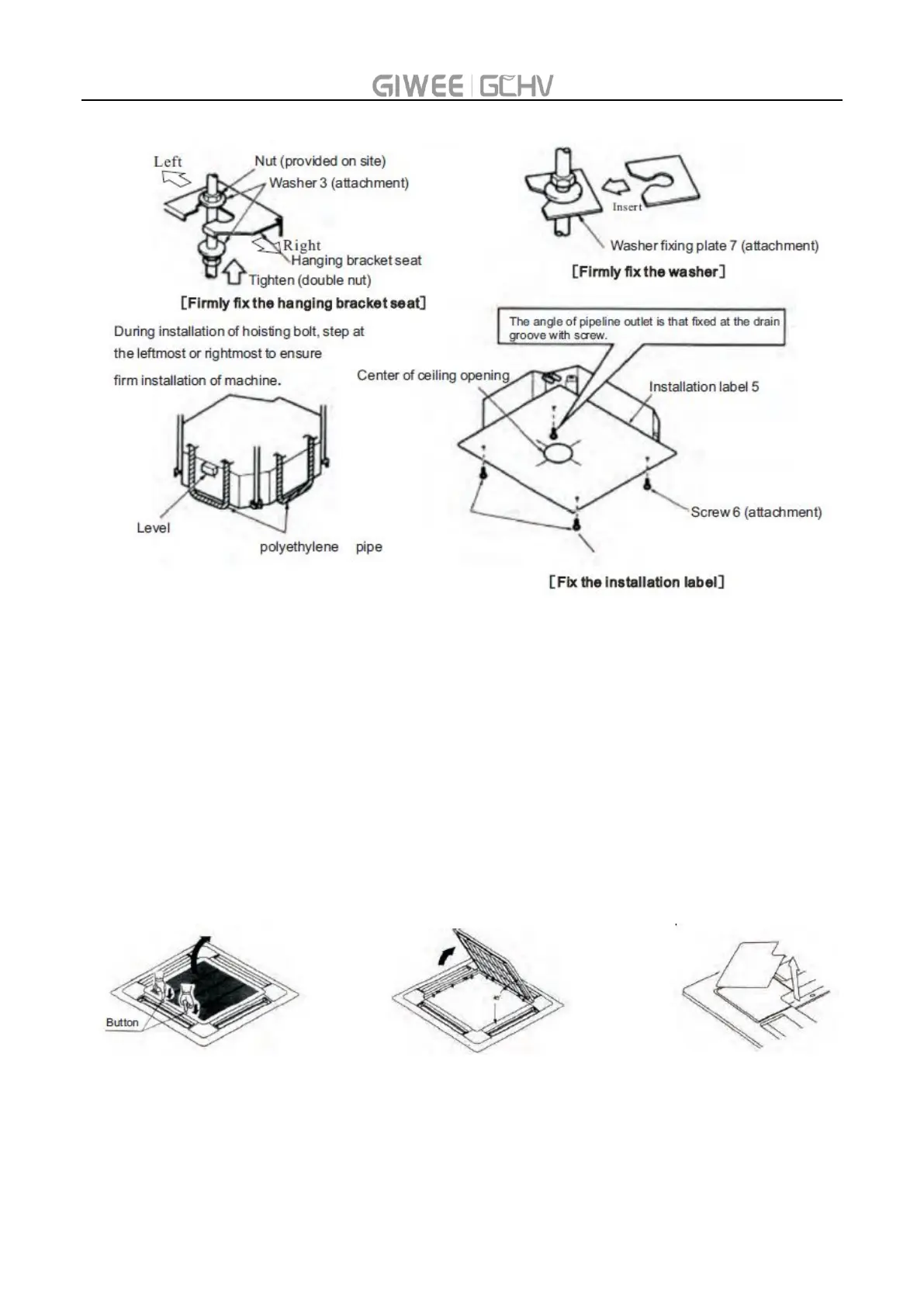 GIWEE | GCHV

Left
Nut (provided on site)
Washer 3 (attachment)
Right
Hanging bracket seat
Tighten (double nut)
[Firmly fix the hanging bracket seat]

Insert
Washer fixing plate 7 (attachment)
[Firmly fix the washer]

During installation of hoisting bolt, step at the leftmost or rightmost to ensure firm installation of machine.

Level
polyethylene pipe

The angle of pipeline outlet is that fixed at the drain groove with screw.
Center of ceiling opening
Installation label 5
Screw 6 (attachment)
[Fix the installation label]

Button