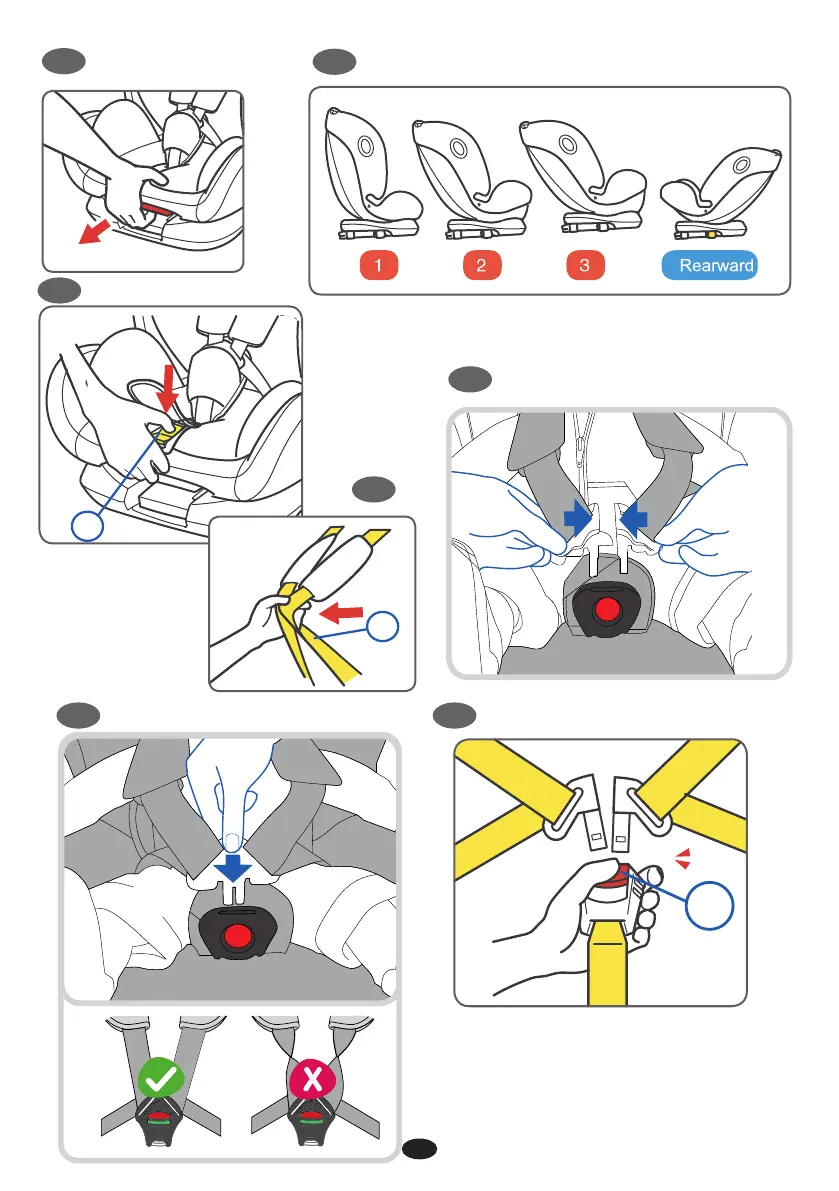 1

2

3

Rearward