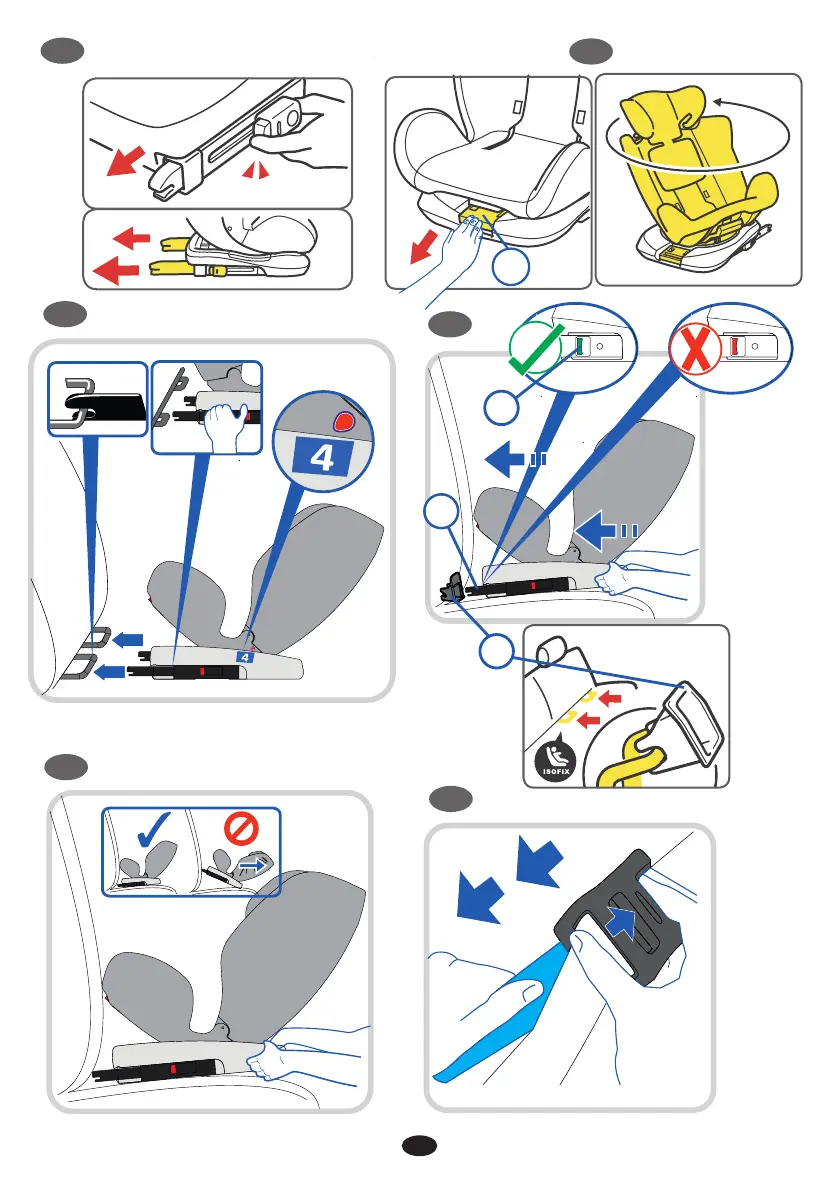 4

4

ISOFIX