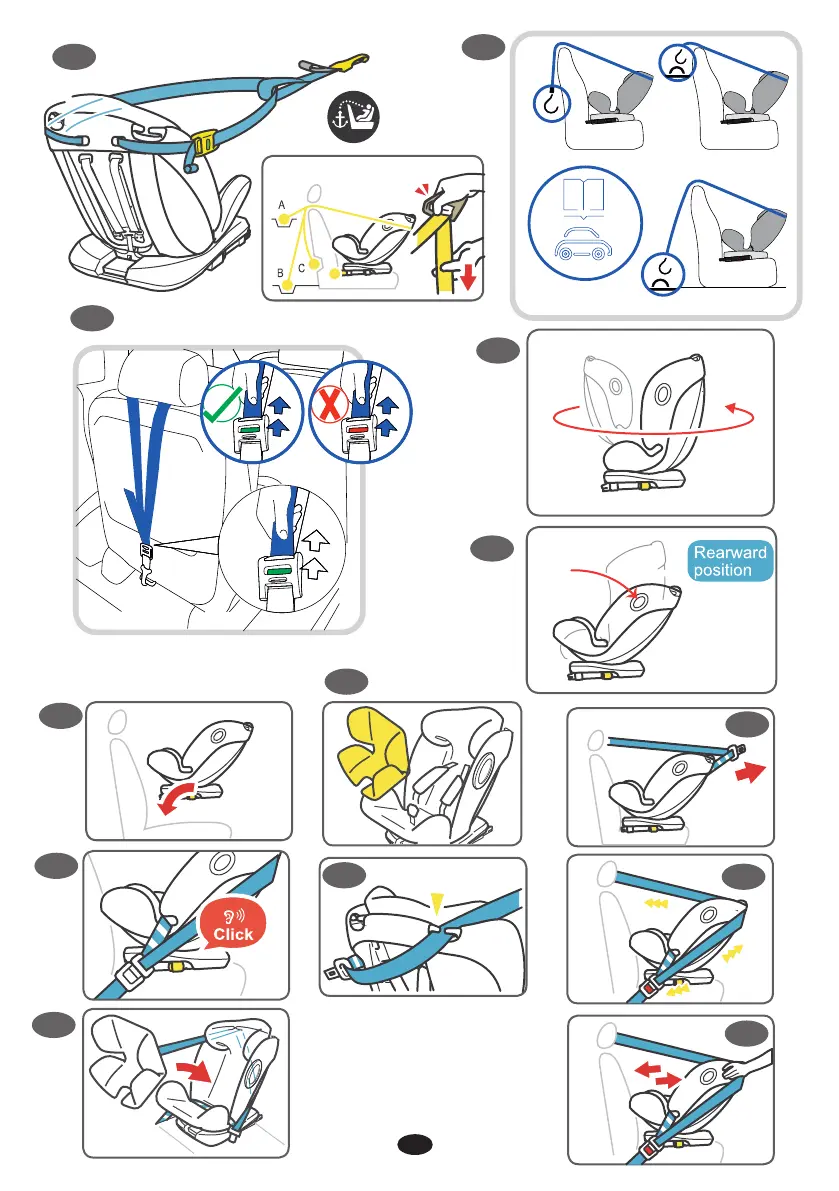 A
B
C

Rearward position

Click