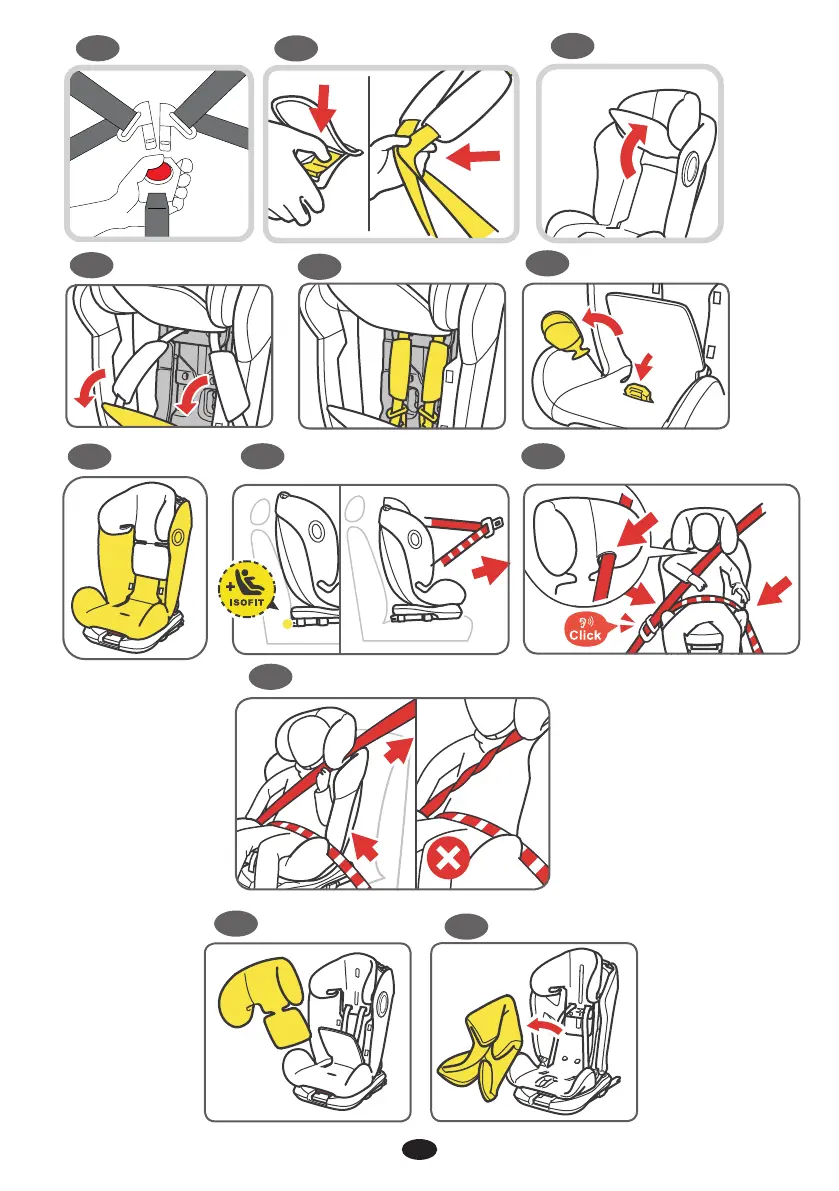 ISOFIT

Click