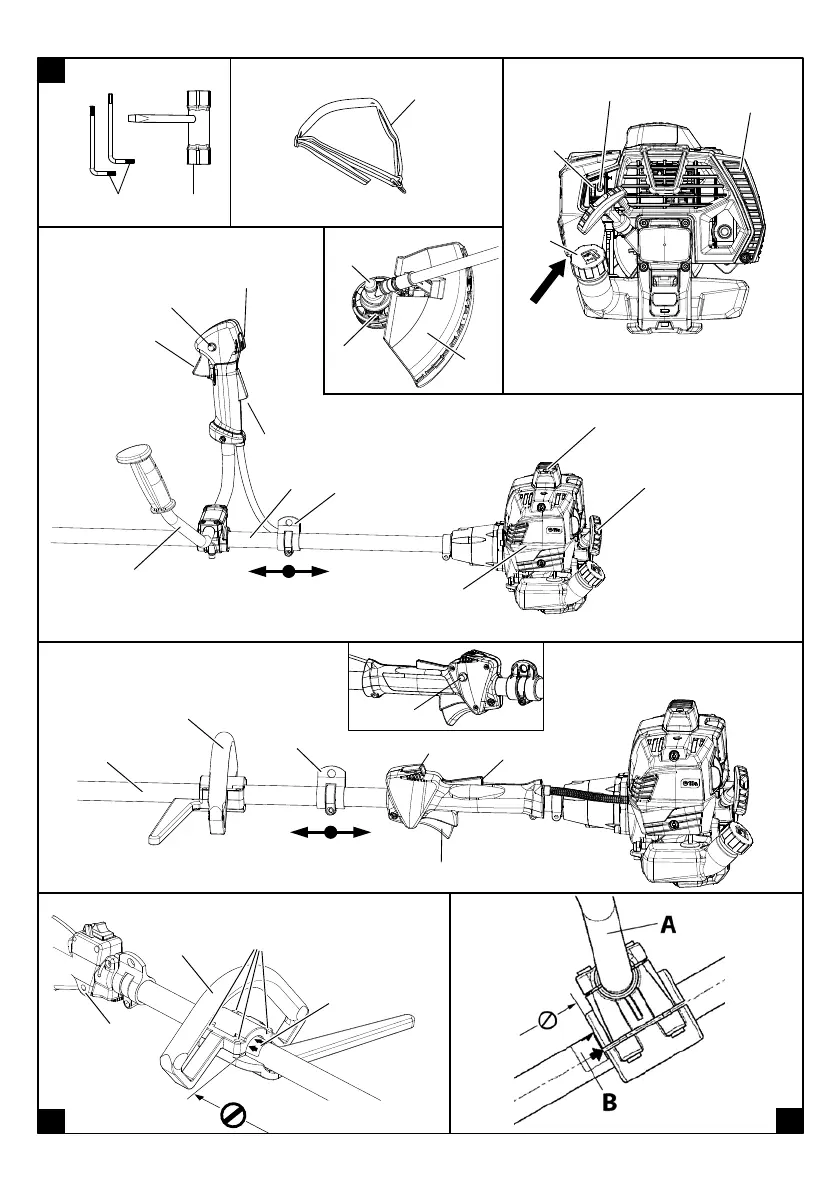 A

B