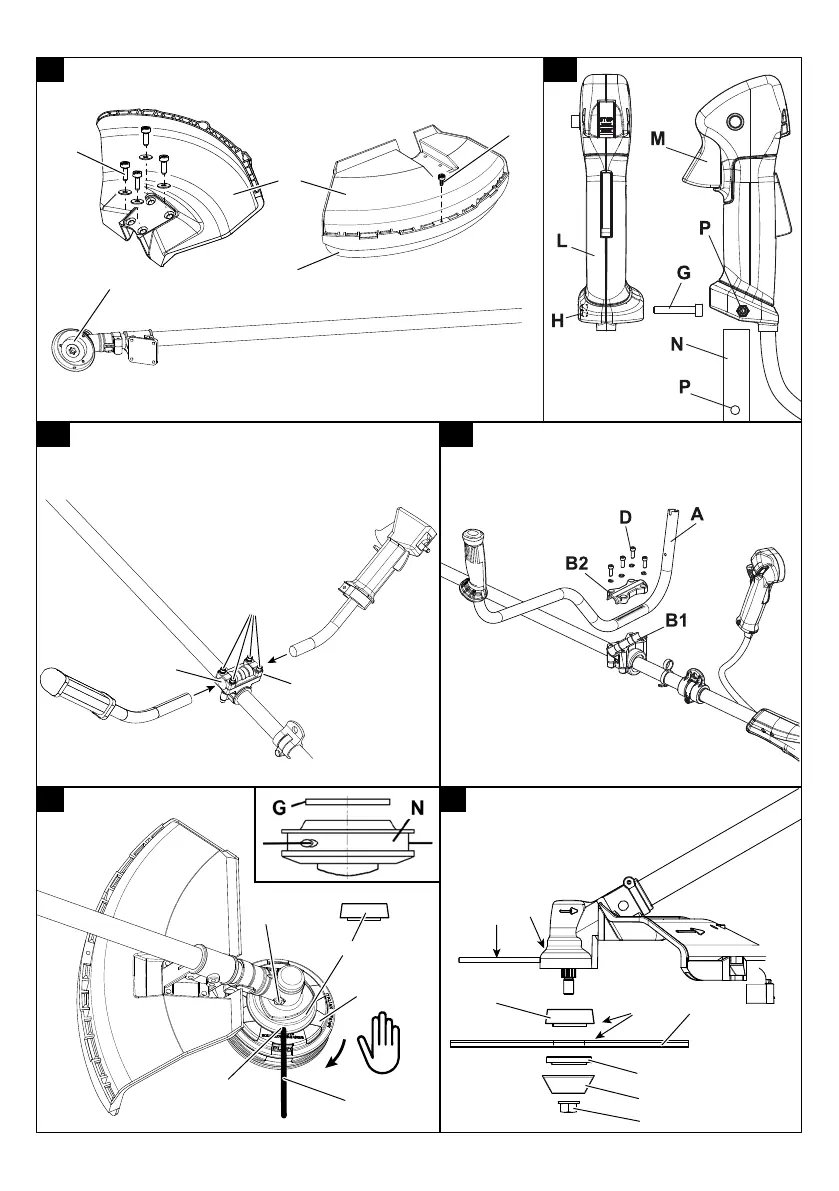 M

L

P

G

H

N

P

D

A

B2

B1

G

N