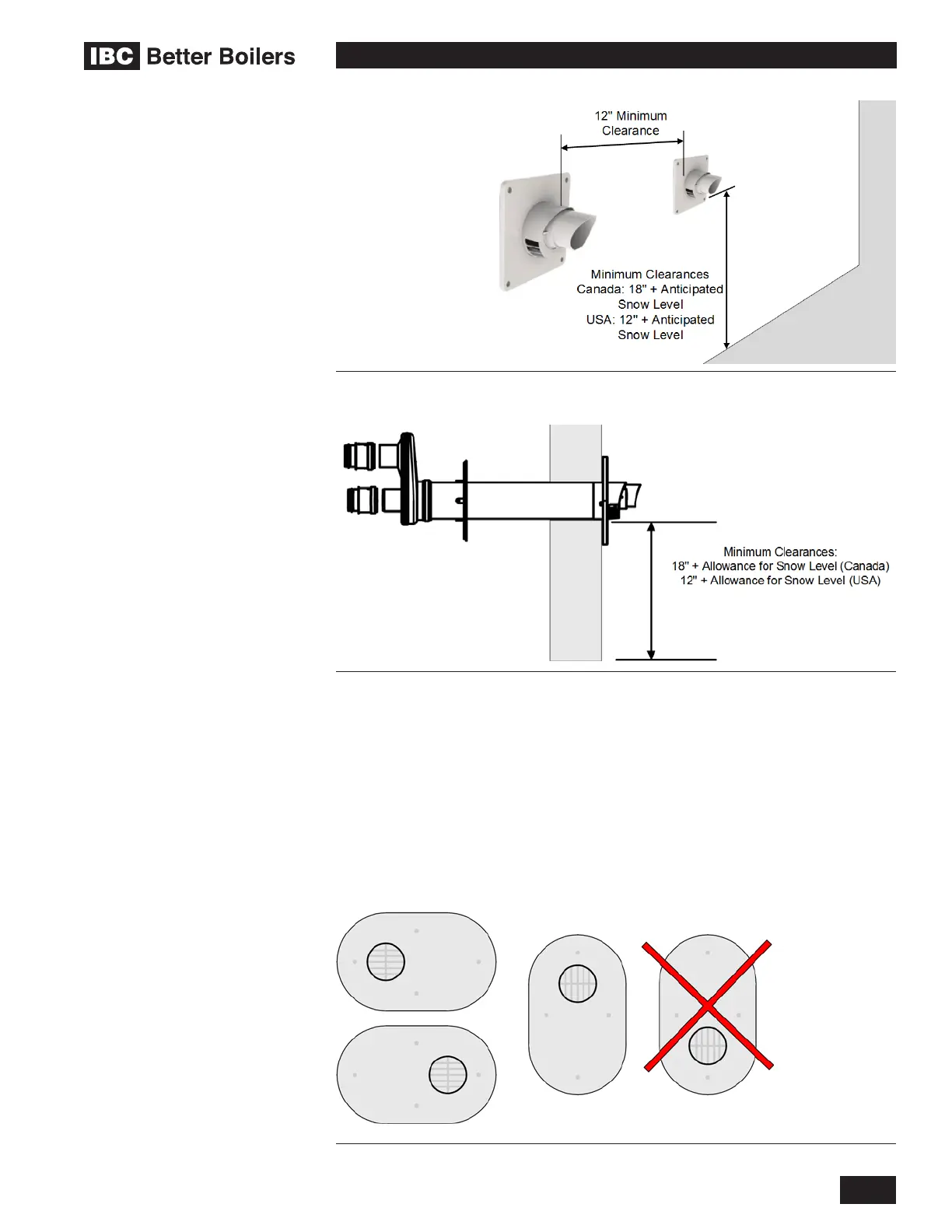 IBC Better Boilers

12" Minimum Clearance

Minimum Clearances
Canada: 18" + Anticipated Snow Level
USA: 12" + Anticipated Snow Level

Minimum Clearances:
18" + Allowance for Snow Level (Canada)
12" + Allowance for Snow Level (USA)