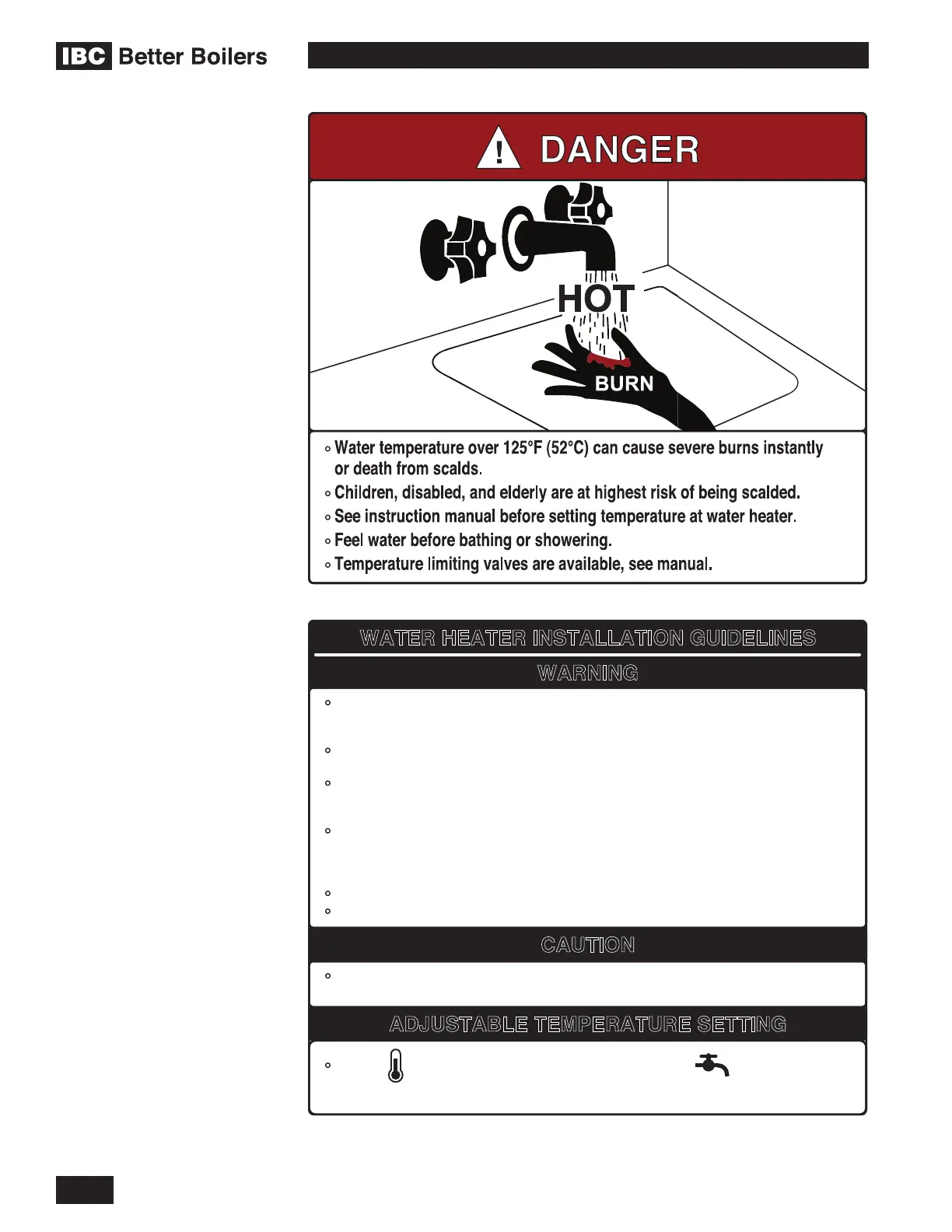 IBC Better Boilers

DANGER

HOT

BURN

◦ Water temperature over 125°F (52°C) can cause severe burns instantly or death from scalds.
◦ Children, disabled, and elderly are at highest risk of being scalded.
◦ See instruction manual before setting temperature at water heater.
◦ Feel water before bathing or showering.
◦ Temperature limiting valves are available, see manual.

WATER HEATER INSTALLATION GUIDELINES

WARNING

CAUTION

ADJUSTABLE TEMPERATURE SETTING