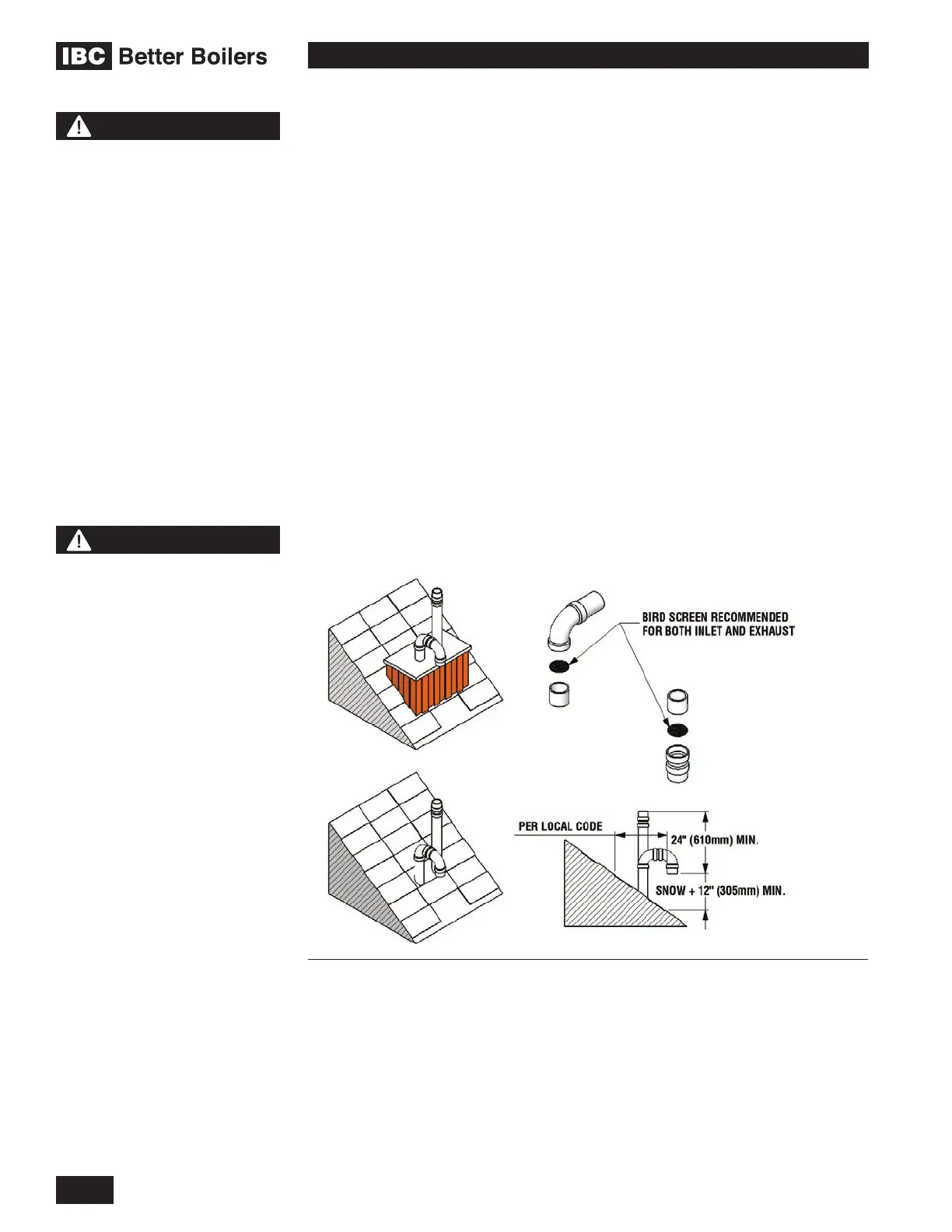 IBC Better Boilers

BIRD SCREEN RECOMMENDED FOR BOTH INLET AND EXHAUST

PER LOCAL CODE

24" (610mm) MIN.

SNOW + 12" (305mm) MIN.