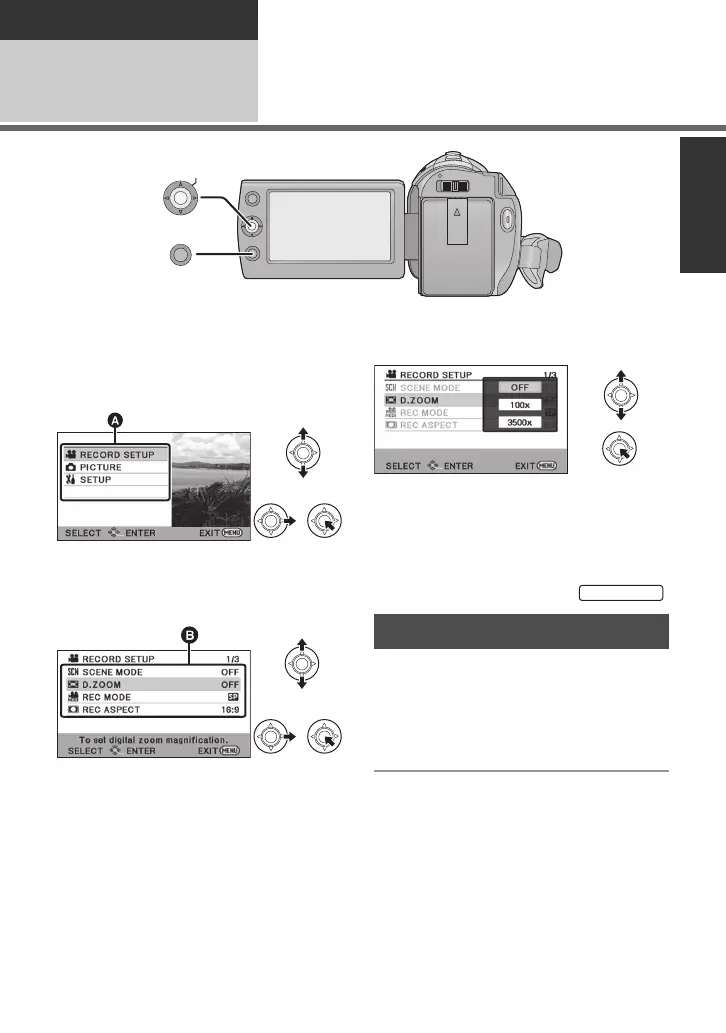 A

RECORD SETUP
PICTURE
SETUP
SELECT ENTER EXIT MENU

B

RECORD SETUP 1/3
SCN SCENE MODE OFF
D.ZOOM OFF
REC MODE SP
REC ASPECT 16:9
To set digital zoom magnification.
SELECT ENTER EXIT MENU

RECORD SETUP 1/3
SCN SCENE MODE
D.ZOOM
REC MODE
REC ASPECT
OFF
100x
3500x
SELECT ENTER EXIT MENU