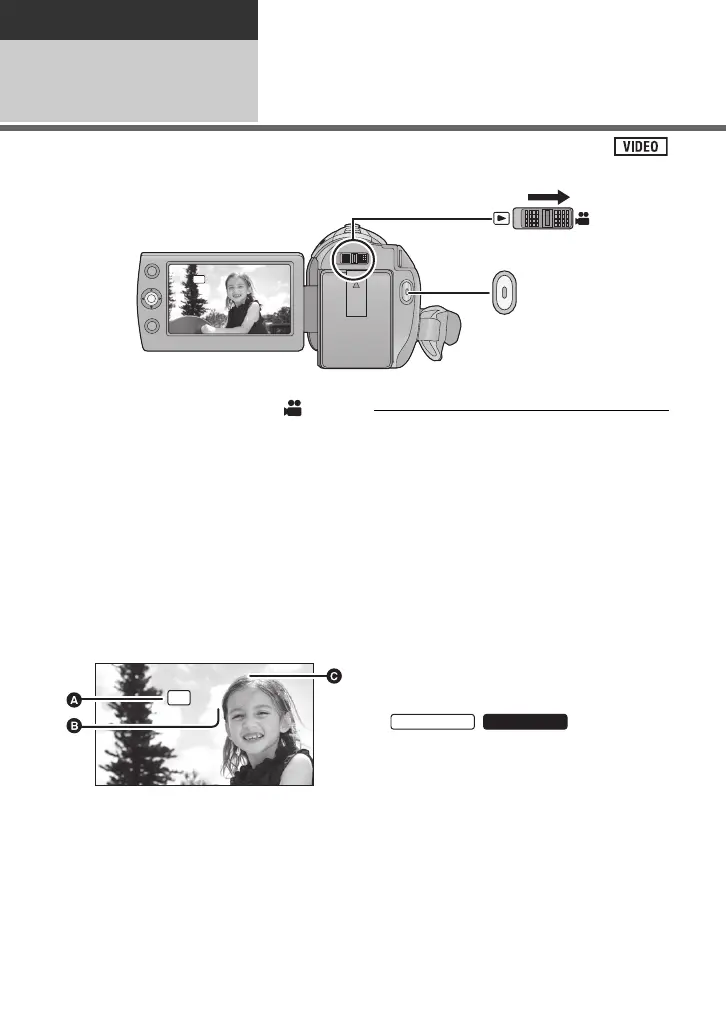 VIDEO

A

B

C