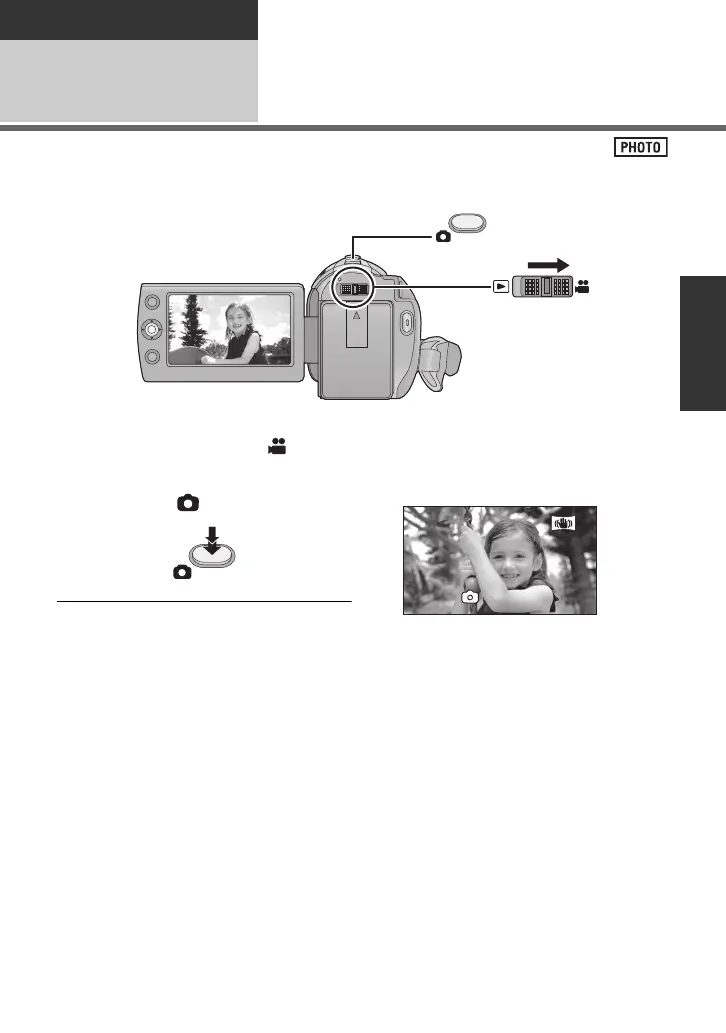 PHOTO