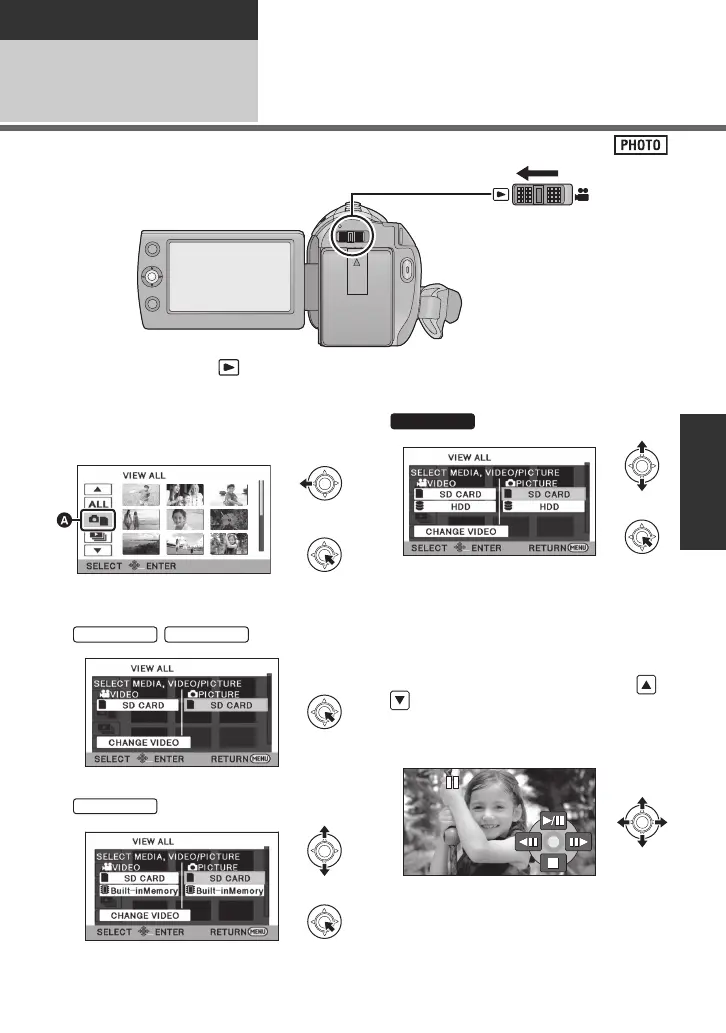 PHOTO

VIEW ALL
ALL
A
SELECT ENTER

VIEW ALL
SELECT MEDIA, VIDEO/PICTURE
VIDEO
PICTURE
SD CARD
SD CARD
CHANGE VIDEO
SELECT ENTER RETURN MENU

VIEW ALL
SELECT MEDIA, VIDEO/PICTURE
VIDEO
PICTURE
SD CARD
SD CARD
Built-inMemory
Built-inMemory
CHANGE VIDEO
SELECT ENTER RETURN MENU

VIEW ALL
SELECT MEDIA, VIDEO/PICTURE
VIDEO
PICTURE
SD CARD
SD CARD
HDD
HDD
CHANGE VIDEO
SELECT ENTER RETURN MENU