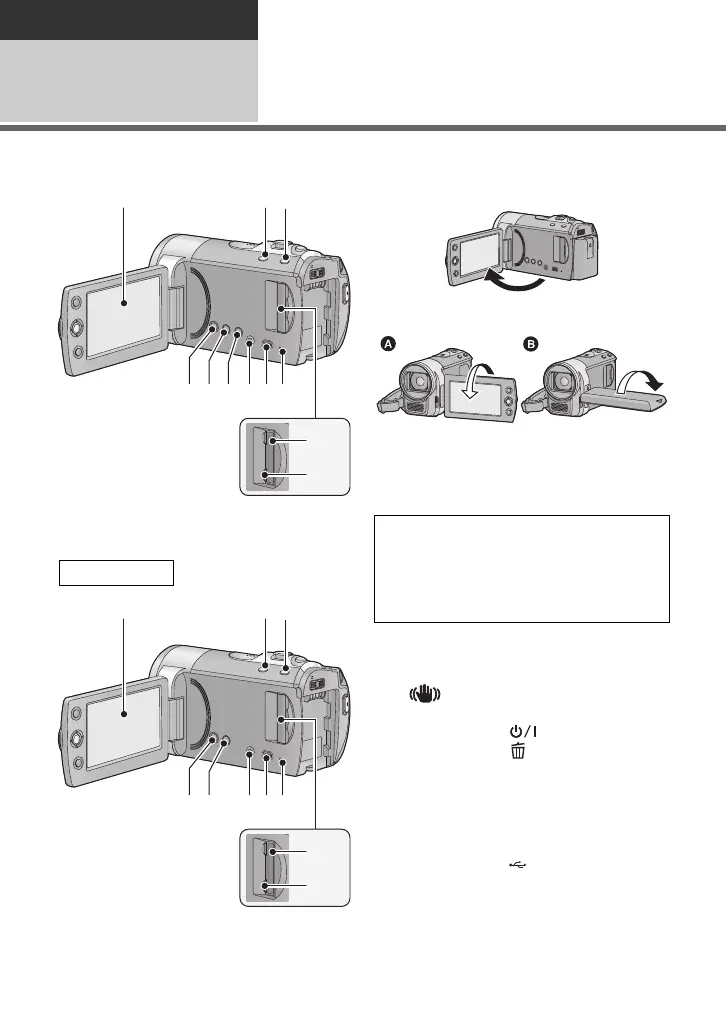 A

B