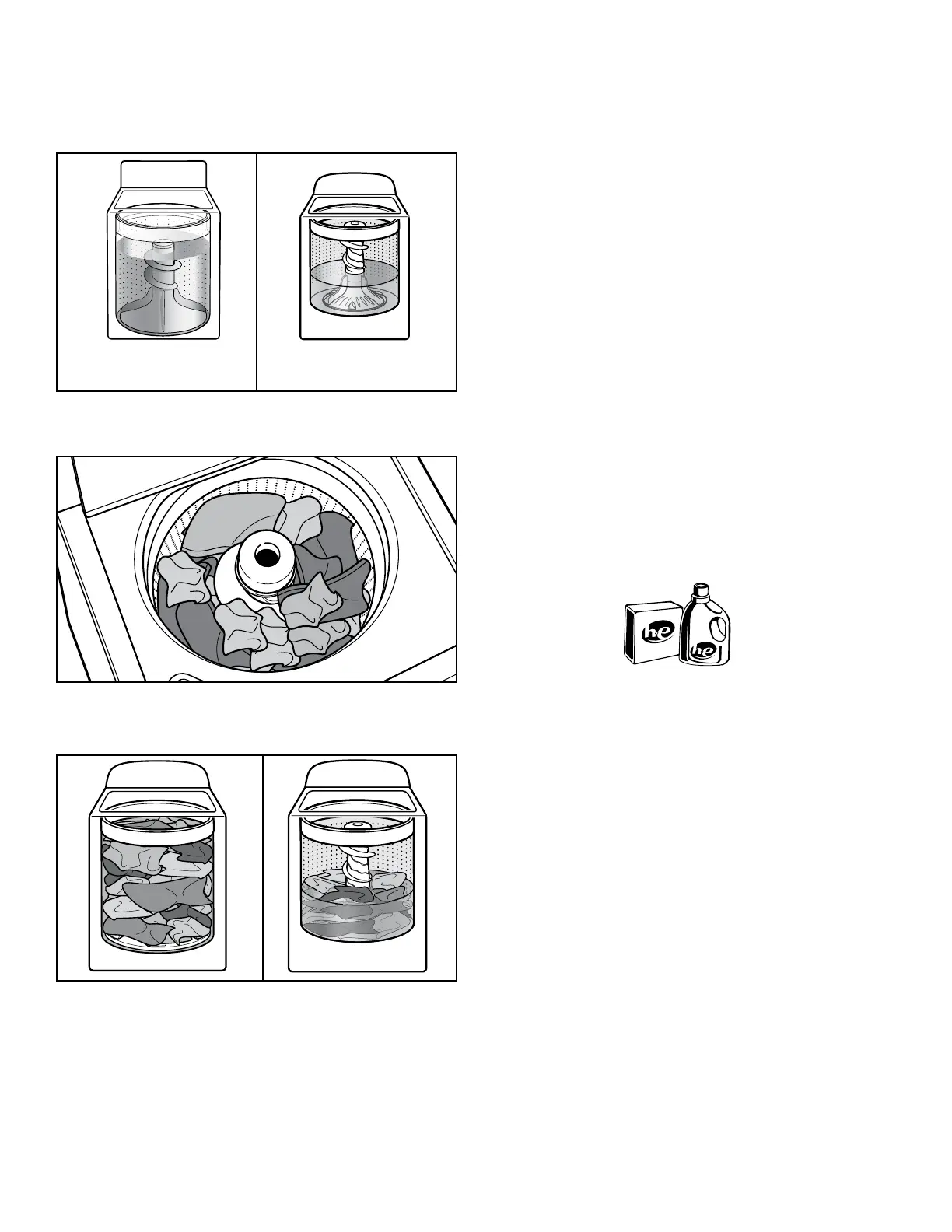 he

he