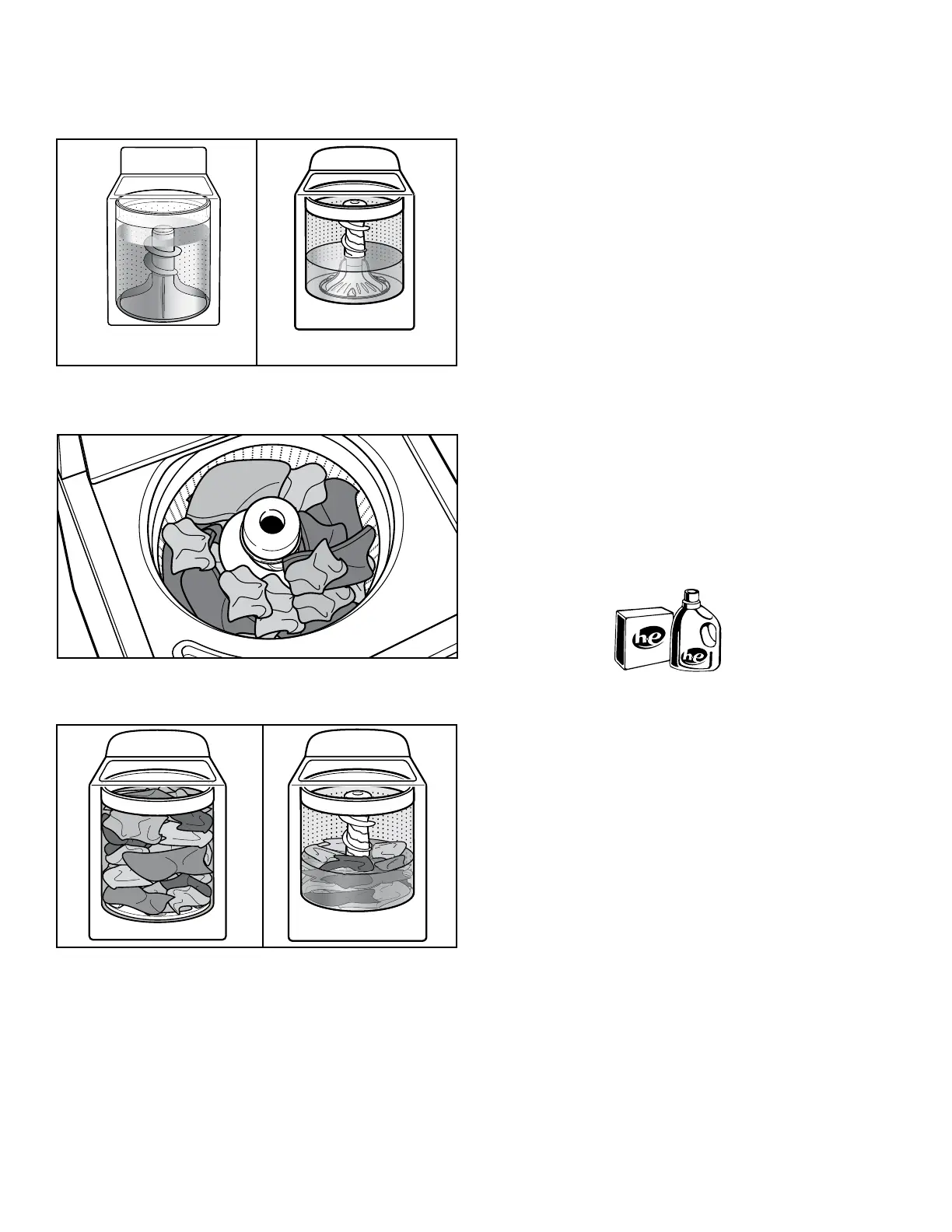 he

he