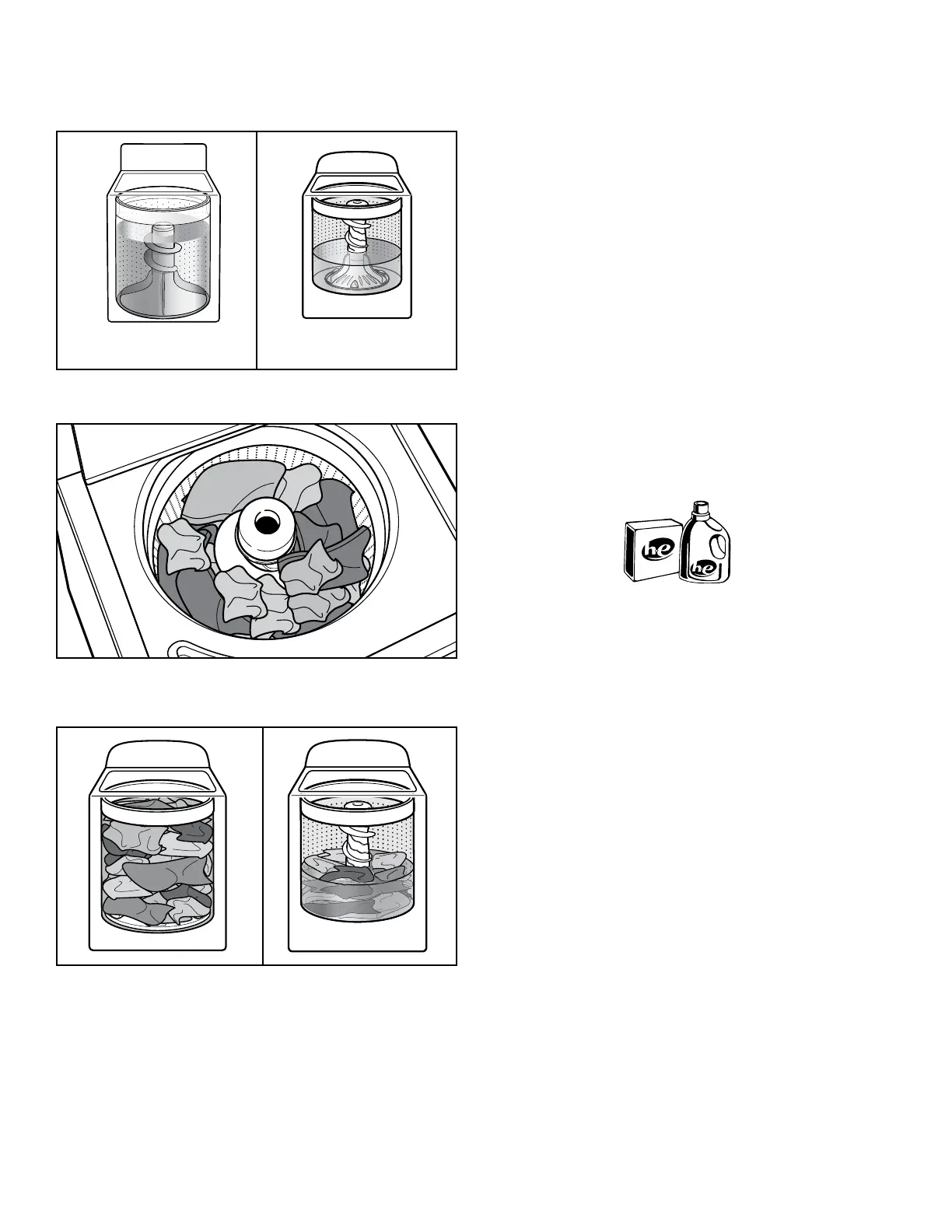 he

he