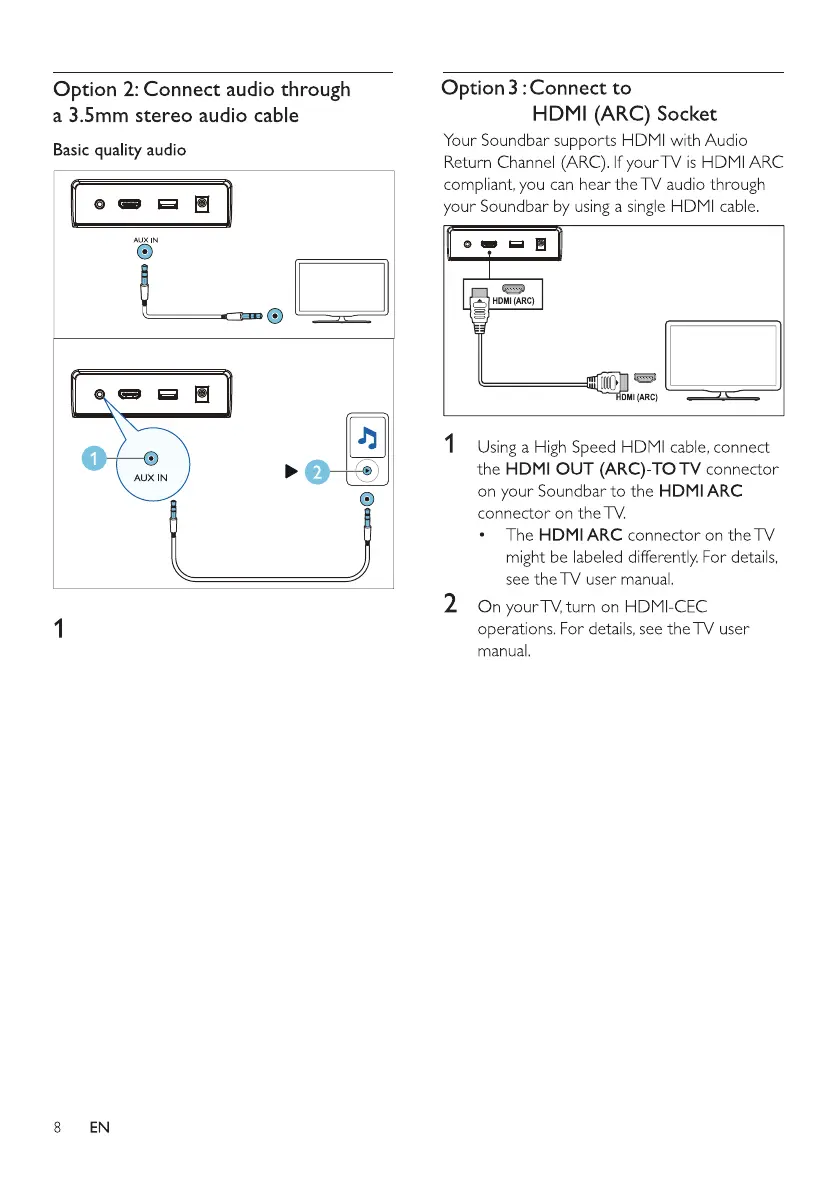 Option 2: Connect audio through a 3.5mm stereo audio cable

Basic quality audio

AUX IN

1

AUX IN

2

1

Option 3 : Connect to HDMI (ARC) Socket

Your Soundbar supports HDMI with Audio Return Channel (ARC). If your TV is HDMI ARC compliant, you can hear the TV audio through your Soundbar by using a single HDMI cable.

HDMI (ARC)

HDMI (ARC)

1 Using a High Speed HDMI cable, connect the HDMI OUT (ARC)-TO TV connector on your Soundbar to the HDMI ARC connector on the TV.

• The HDMI ARC connector on the TV might be labeled differently. For details, see the TV user manual.

2 On your TV, turn on HDMI-CEC operations. For details, see the TV user manual.

8 EN