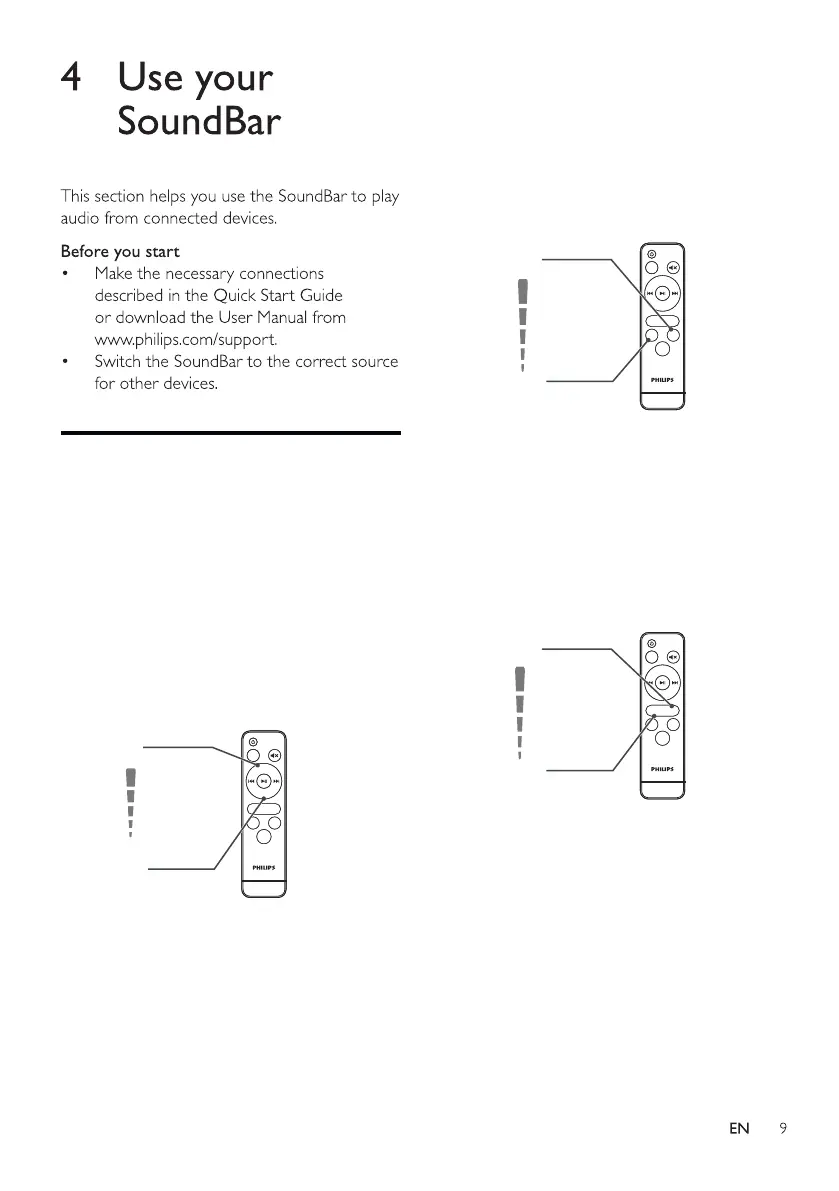 4 Use your SoundBar

This section helps you use the SoundBar to play audio from connected devices.

Before you start

• Make the necessary connections described in the Quick Start Guide or download the User Manual from www.philips.com/support.

• Switch the SoundBar to the correct source for other devices.

PHILIPS

PHILIPS

PHILIPS

EN 9