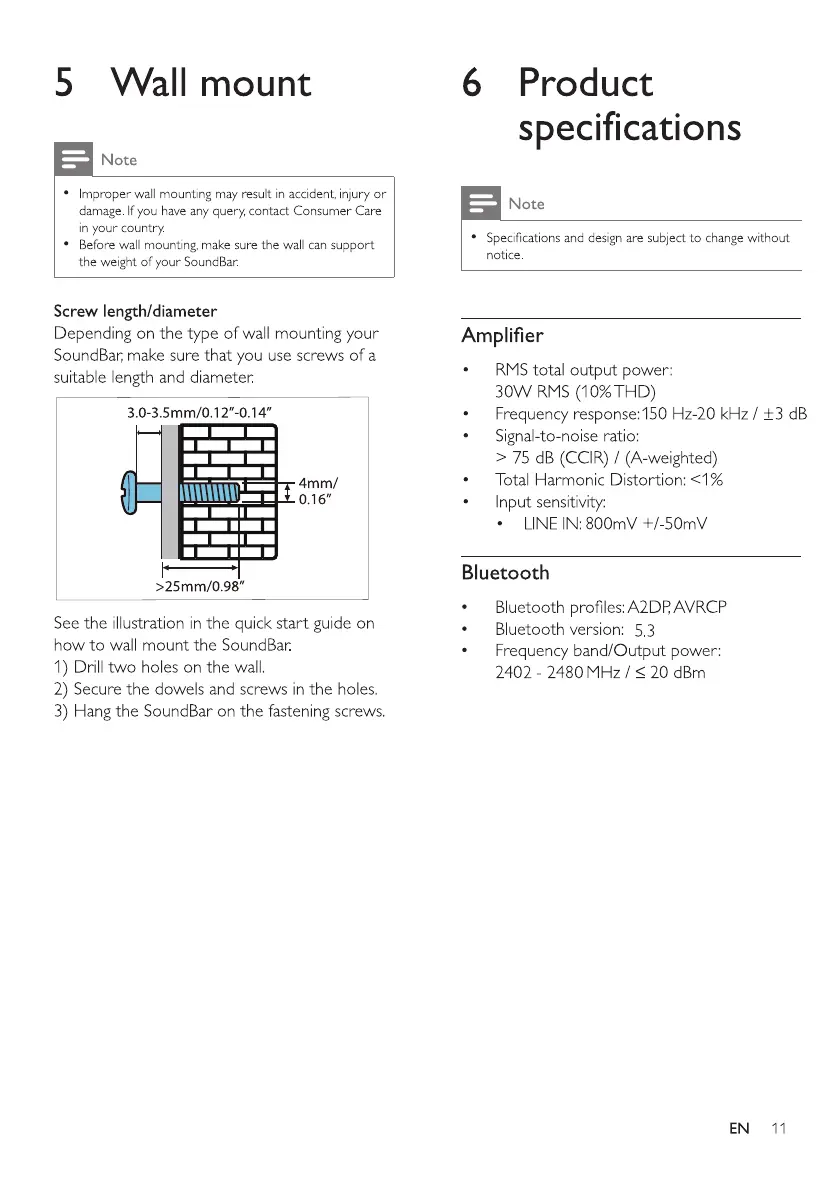 5 Wall mount

Note

• Improper wall mounting may result in accident, injury or damage. If you have any query, contact Consumer Care in your country.
• Before wall mounting, make sure the wall can support the weight of your SoundBar.

Screw length/diameter
Depending on the type of wall mounting your SoundBar, make sure that you use screws of a suitable length and diameter.

3.0-3.5mm/0.12"-0.14"

4mm/ 0.16"

>25mm/0.98"

See the illustration in the quick start guide on how to wall mount the SoundBar.
1) Drill two holes on the wall.
2) Secure the dowels and screws in the holes.
3) Hang the SoundBar on the fastening screws.

6 Product specifications

Note

• Specifications and design are subject to change without notice.

Amplifier

• RMS total output power: 30W RMS (10% THD)
• Frequency response: 150 Hz-20 kHz / ±3 dB
• Signal-to-noise ratio: > 75 dB (CCIR) / (A-weighted)
• Total Harmonic Distortion: <1%
• Input sensitivity:
  • LINE IN: 800mV +/-50mV

Bluetooth

• Bluetooth profiles: A2DP, AVRCP
• Bluetooth version: 5.3
• Frequency band/Output power: 2402 - 2480 MHz / ≤ 20 dBm

EN 11