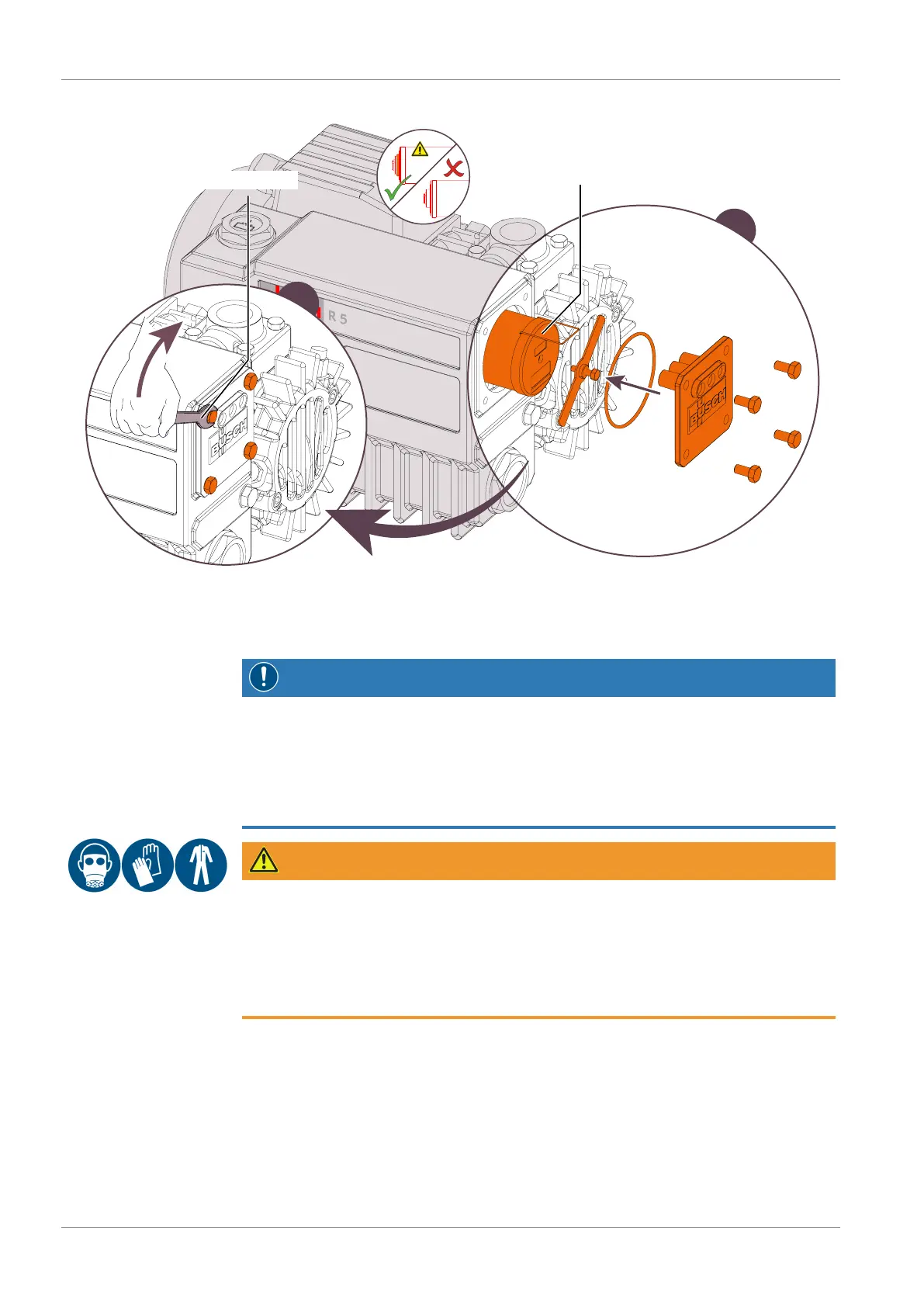 R 5

BUSCH

BUSCH