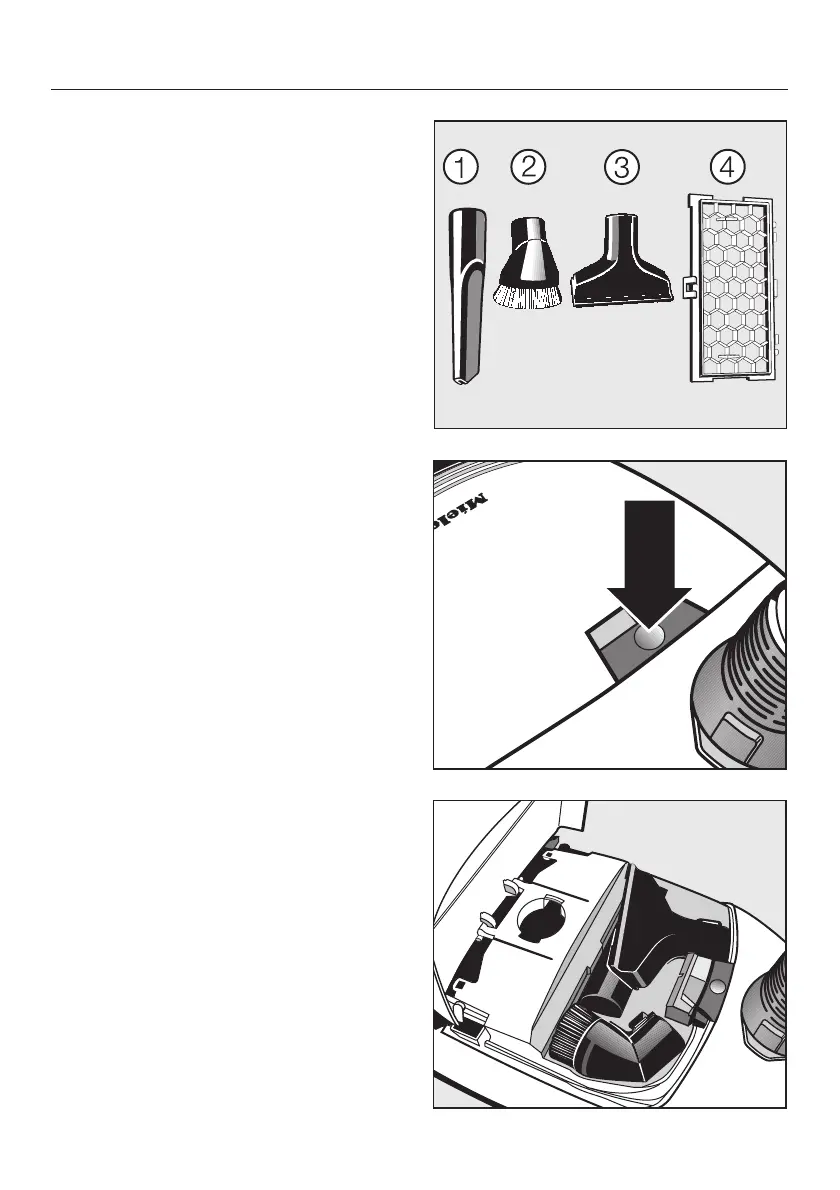 1 2 3 4

Miele