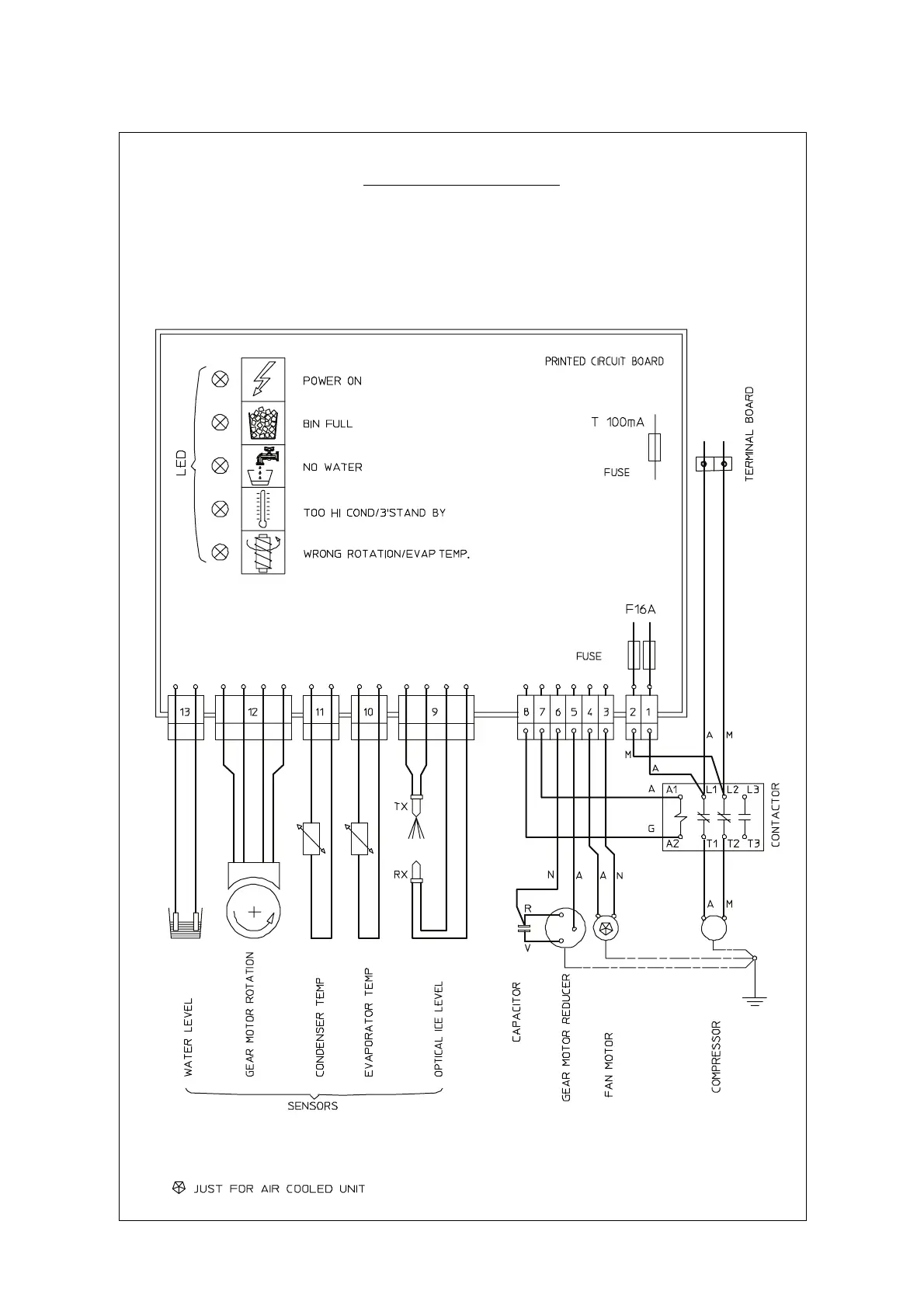 PRINTED CIRCUIT BOARD

LED

POWER ON

BIN FULL

NO WATER

TOO HI COND/3'STAND BY

WRONG ROTATION/EVAP TEMP.

T 100mA

FUSE

TERMINAL BOARD

F16A

FUSE

13 12 11 10 9 8 7 6 5 4 3 2 1

A M

M

A

A A1 L1 L2 L3

G A2 T1 T2 T3

CONTACTOR

TX

RX

N A A N

R

V

A M

WATER LEVEL

GEAR MOTOR ROTATION

CONDENSER TEMP

EVAPORATOR TEMP

OPTICAL ICE LEVEL

SENSORS

CAPACITOR

GEAR MOTOR REDUCER

FAN MOTOR

COMPRESSOR

JUST FOR AIR COOLED UNIT