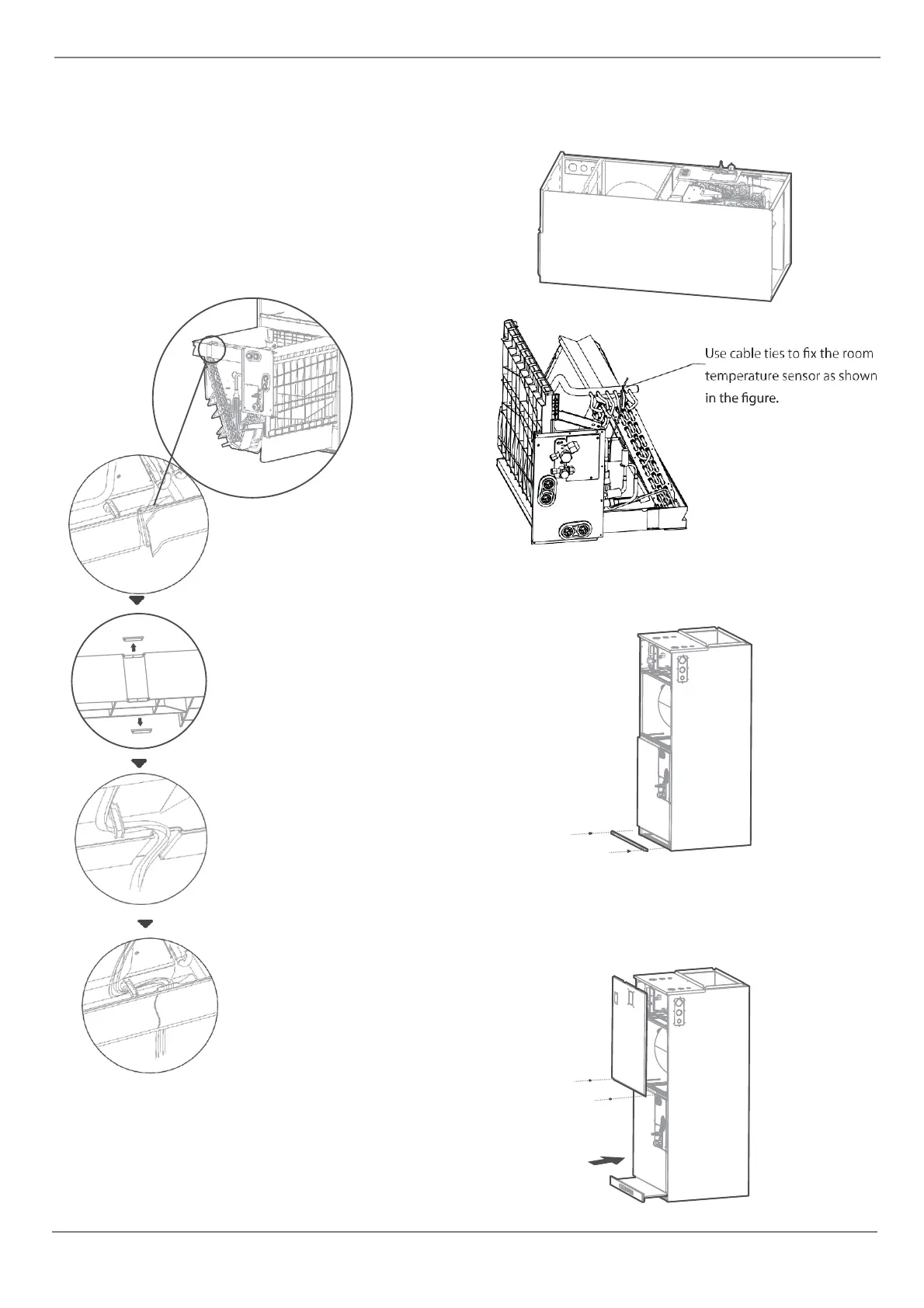 Use cable ties to fix the room temperature sensor as shown in the figure.