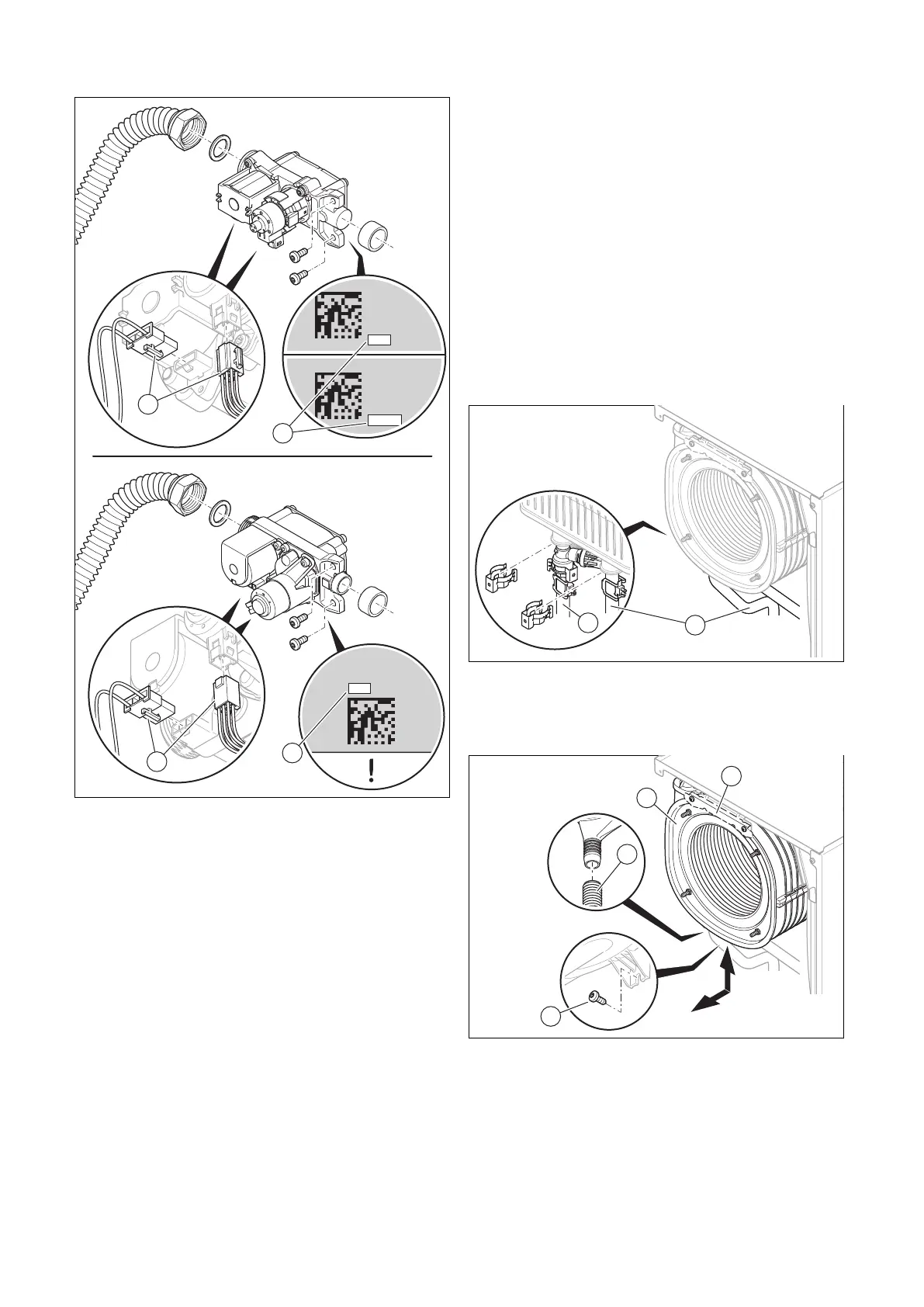 !