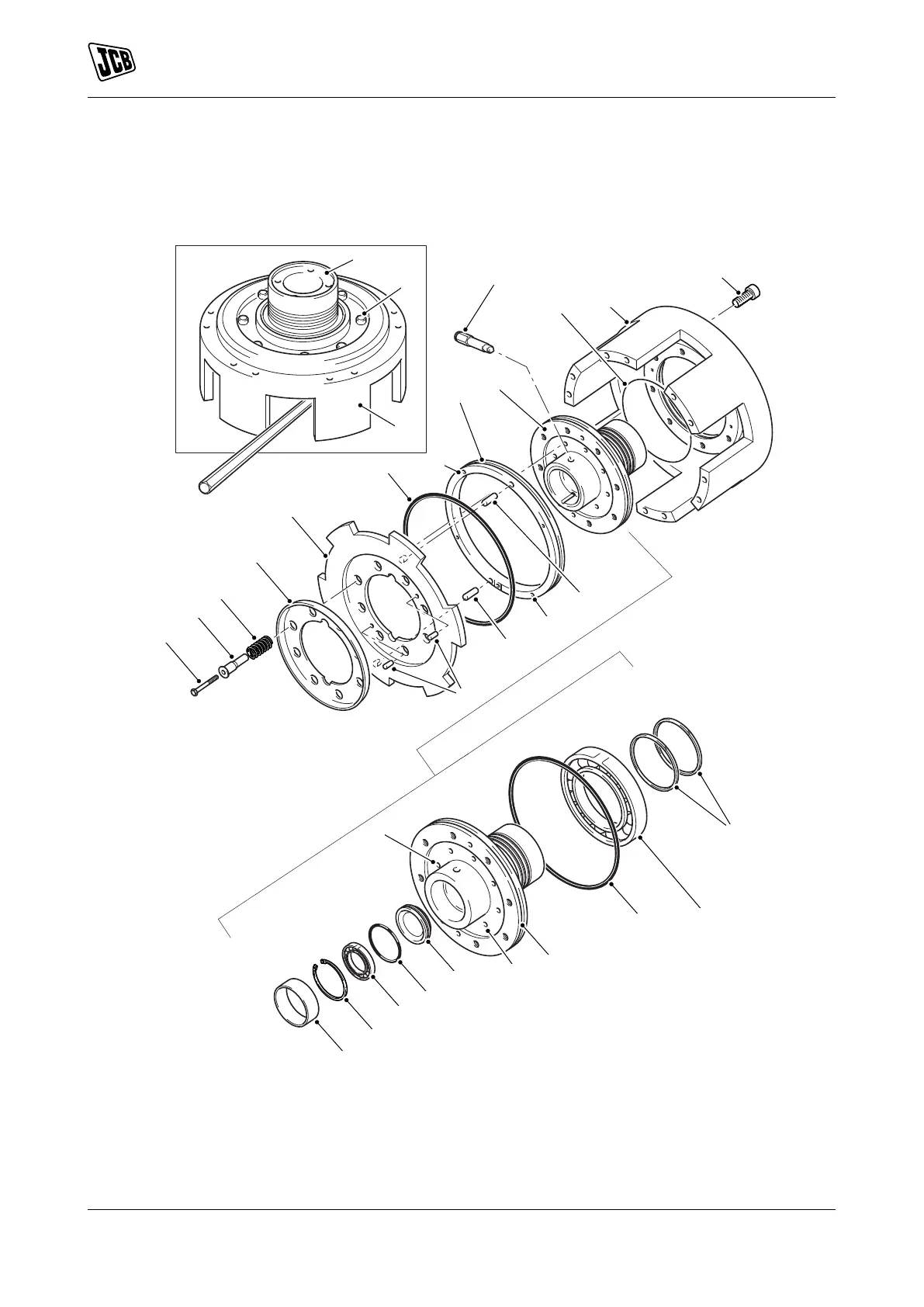 JCB