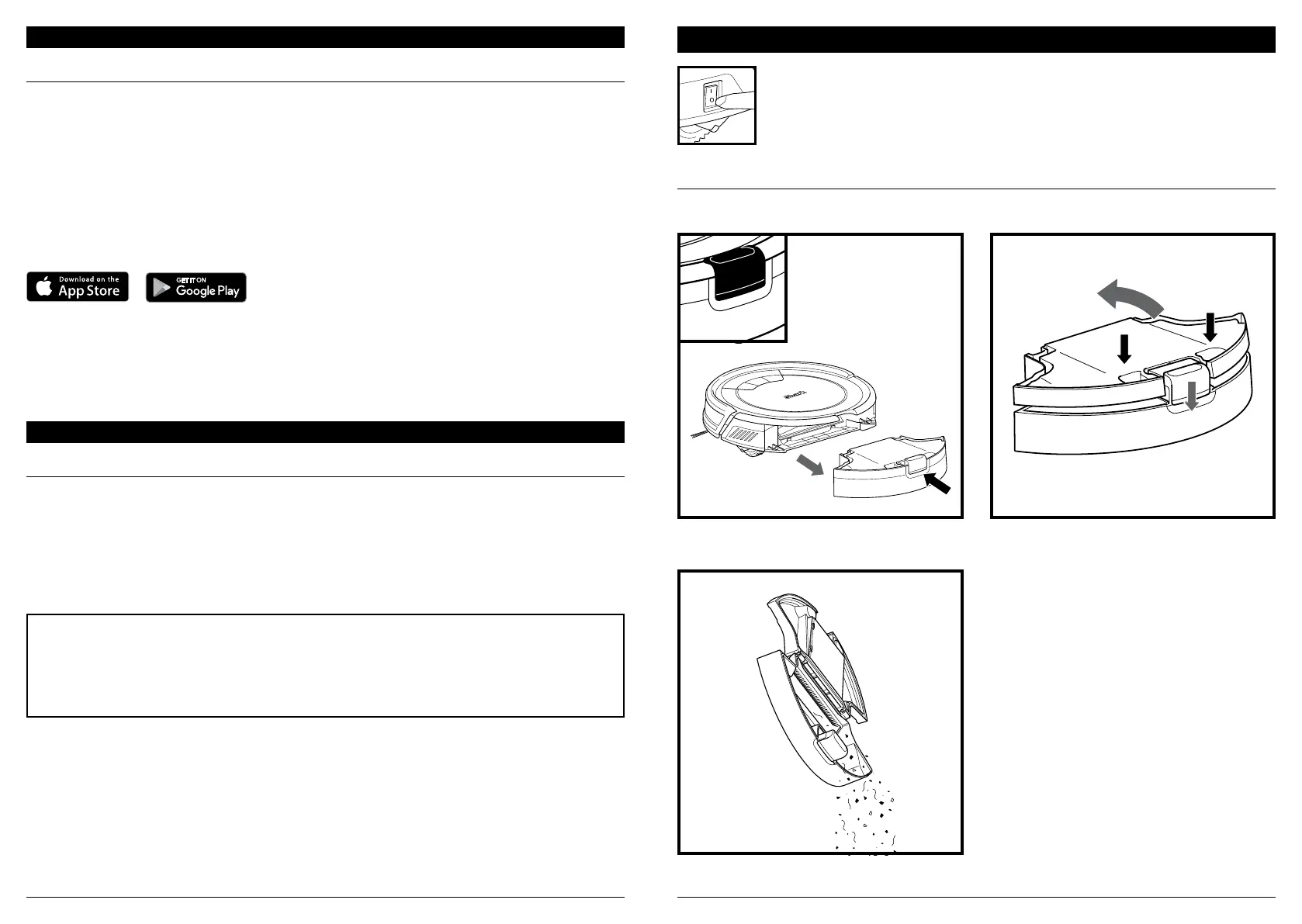 Download on the App Store

GET IT ON Google Play