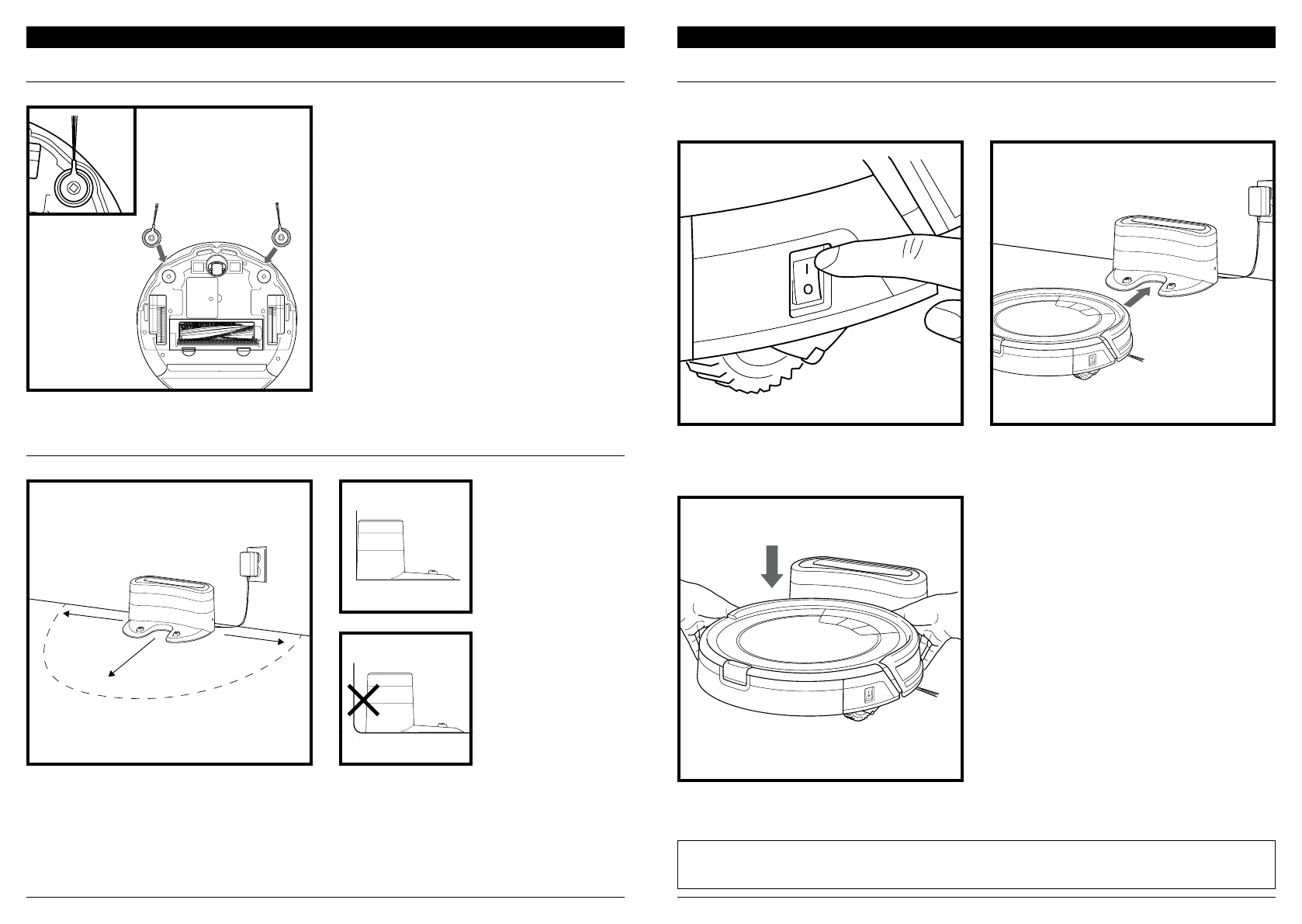 I
O