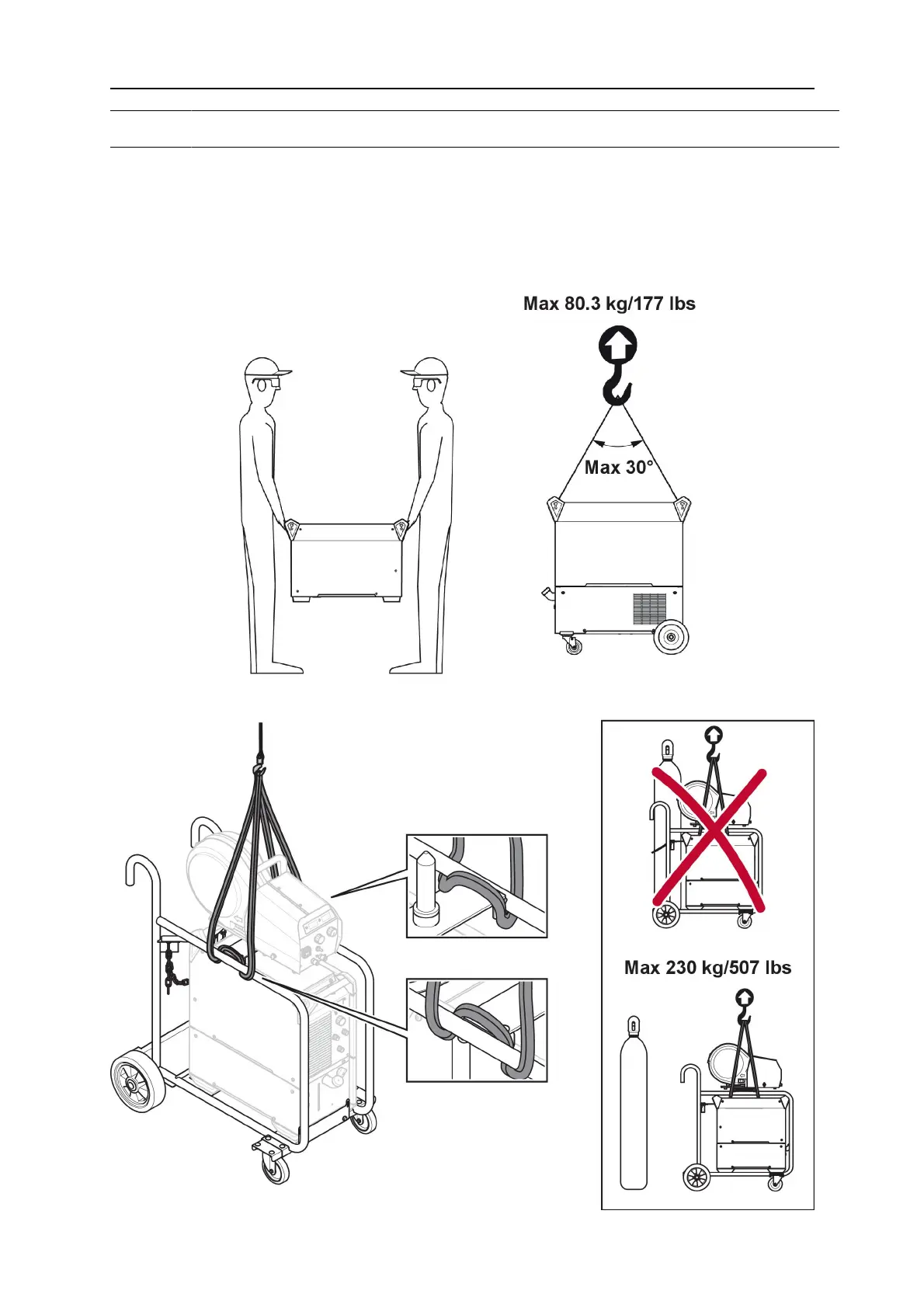 Max 80.3 kg/177 lbs

Max 30°

Max 230 kg/507 lbs