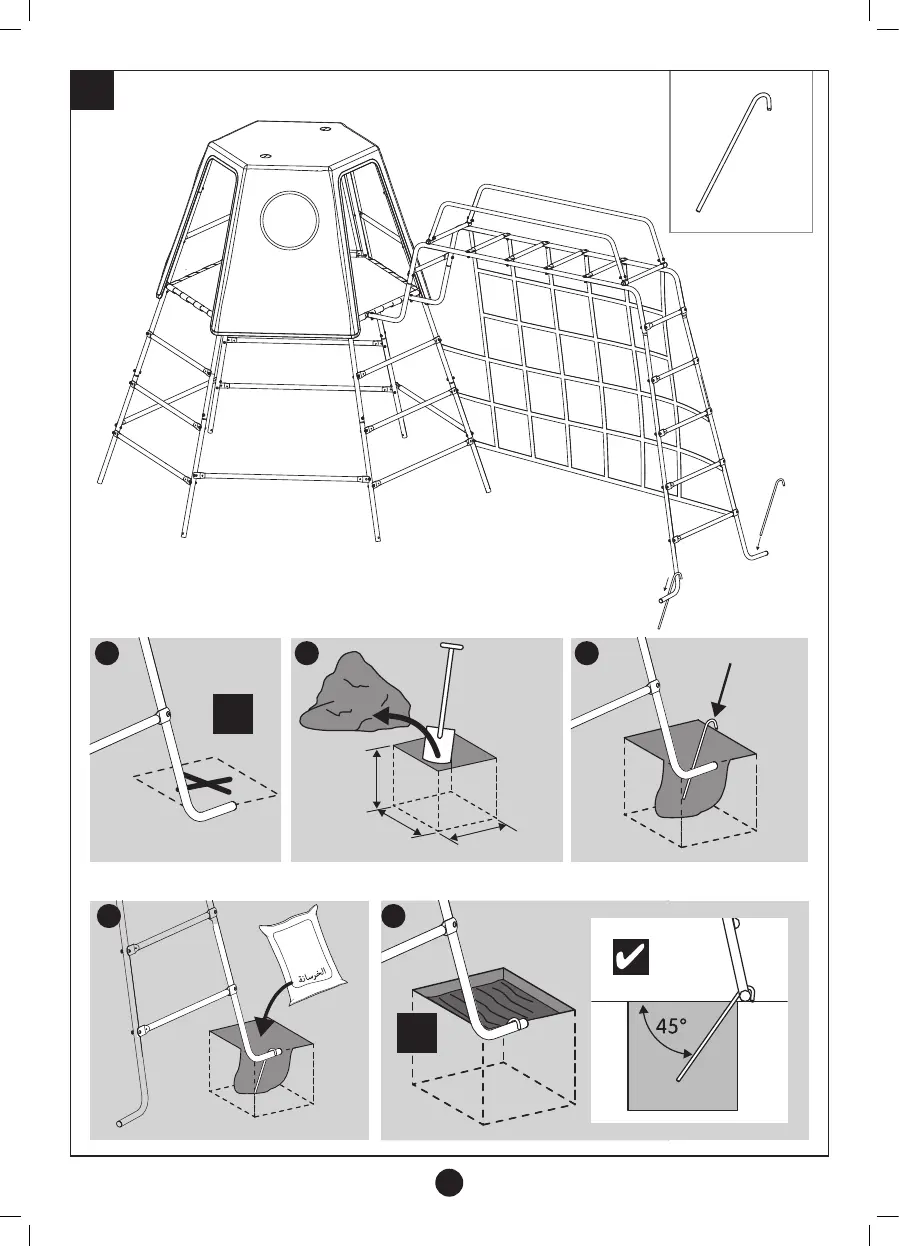 الخرسانة

45°