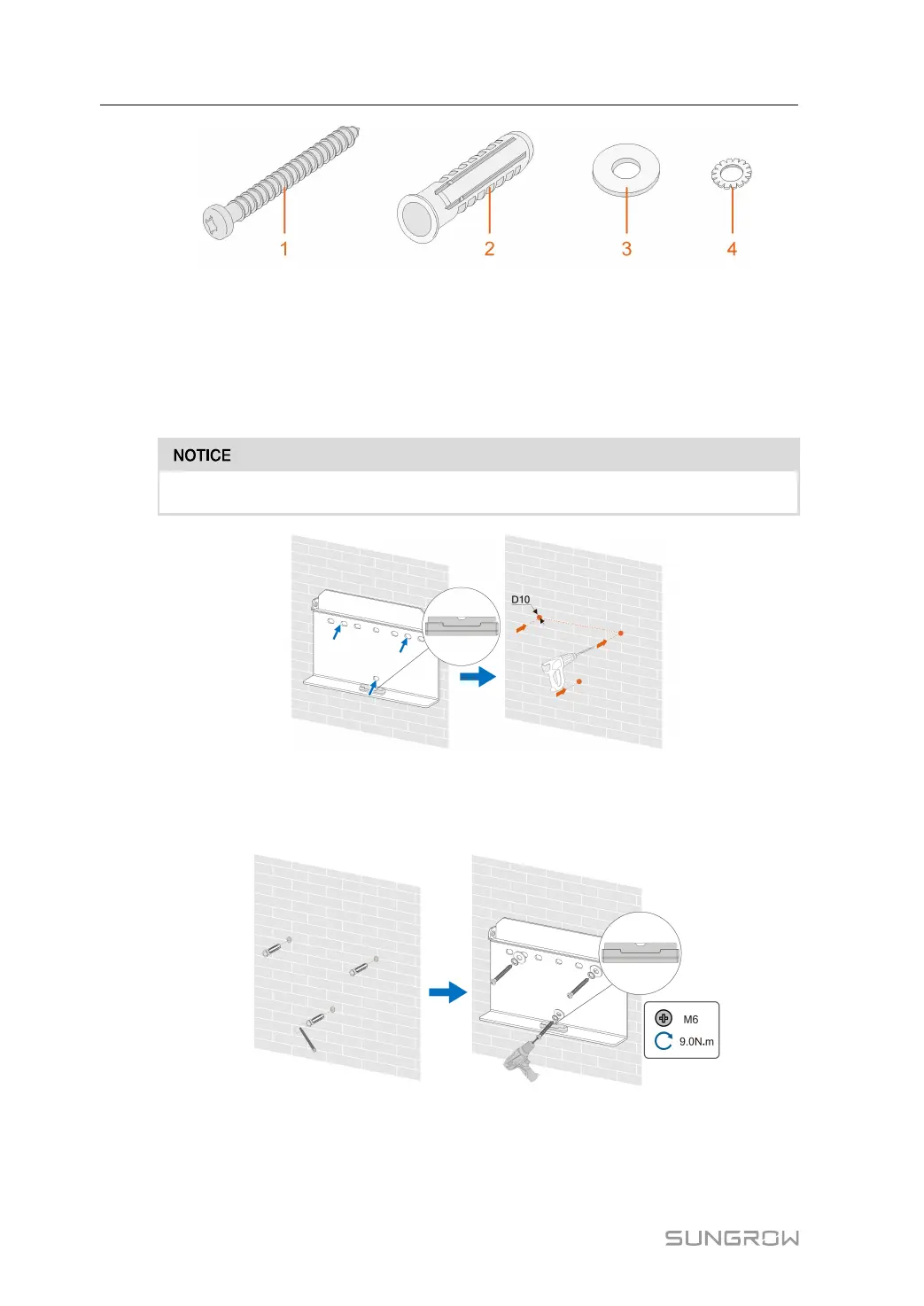 1

2

3

4

NOTICE

D10

M6

9.0N.m

SUNGROW