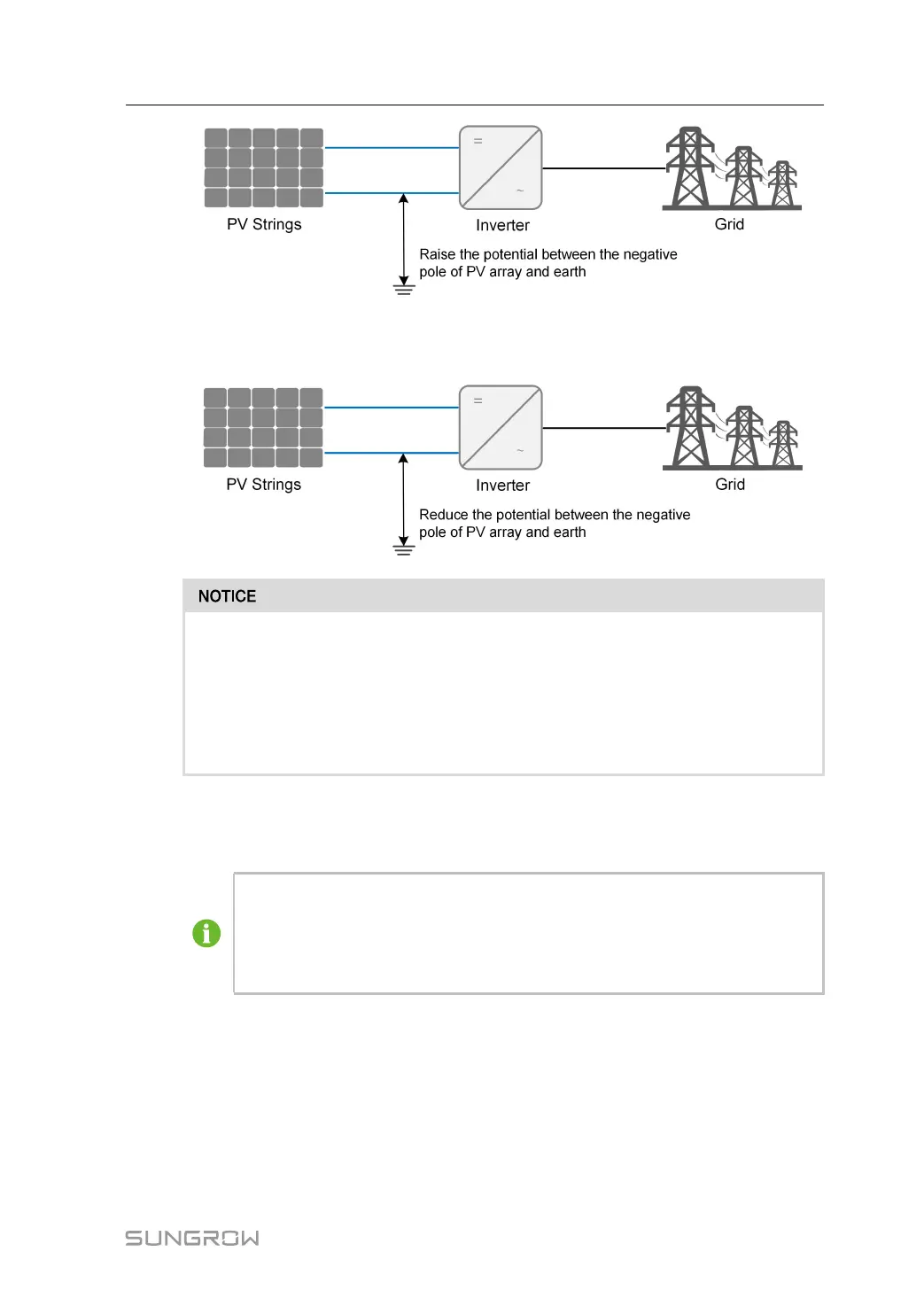 PV Strings

Inverter

Grid

Raise the potential between the negative pole of PV array and earth

PV Strings

Inverter

Grid

Reduce the potential between the negative pole of PV array and earth

NOTICE

SUNGROW