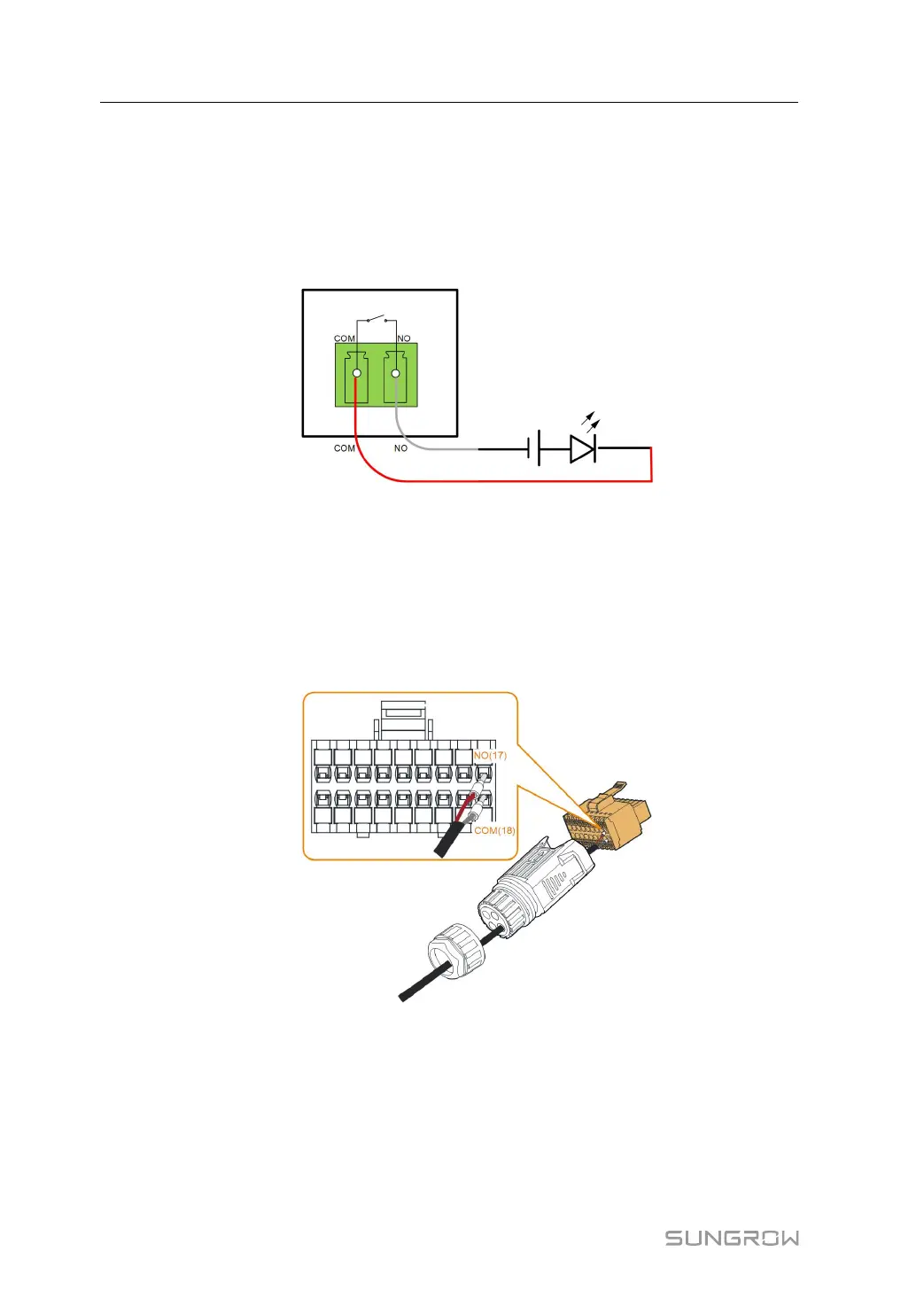 COM NO

COM NO

NO(17)

COM(18)

SUNGROW