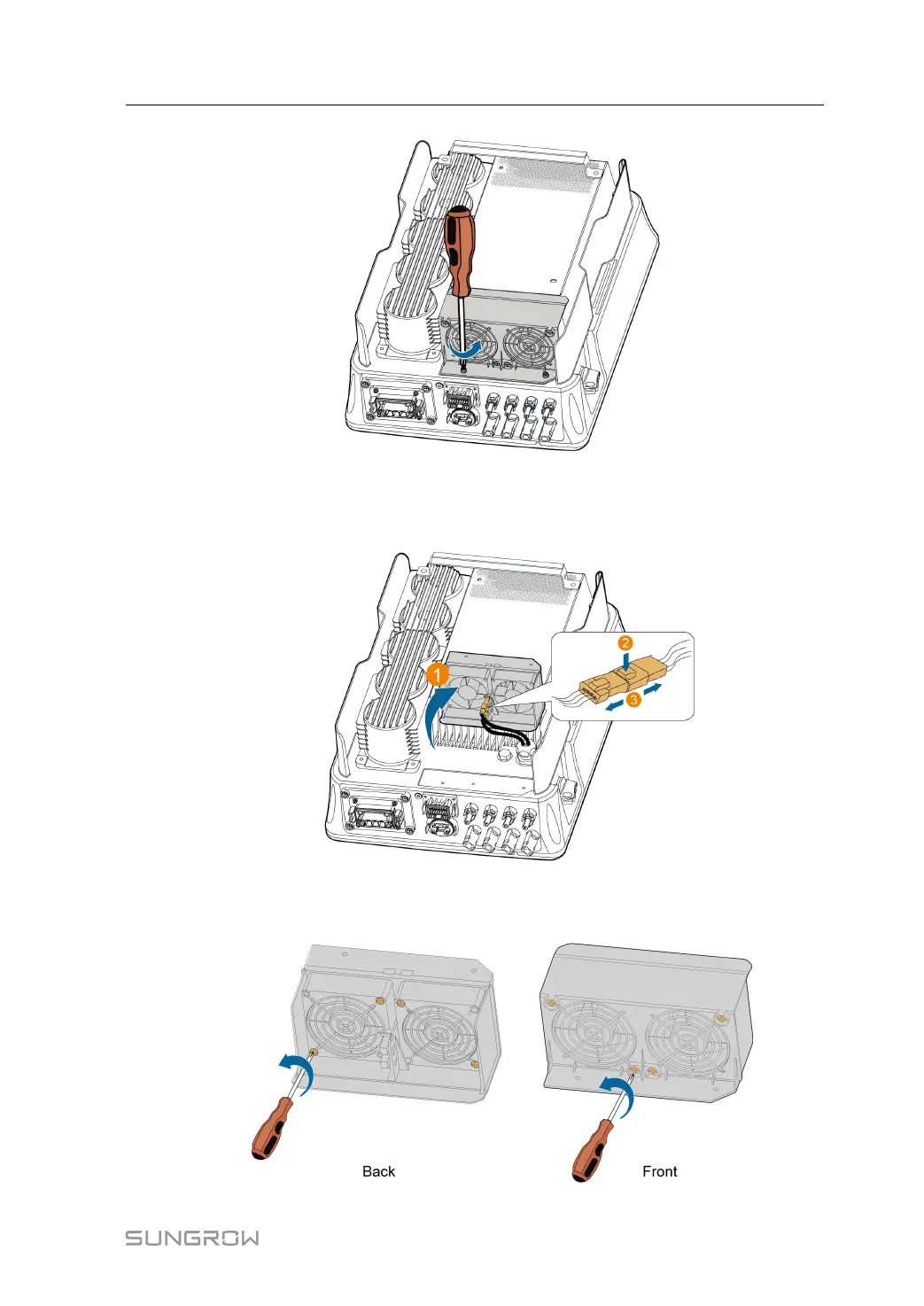 1

2

3

Back

Front

SUNGROW