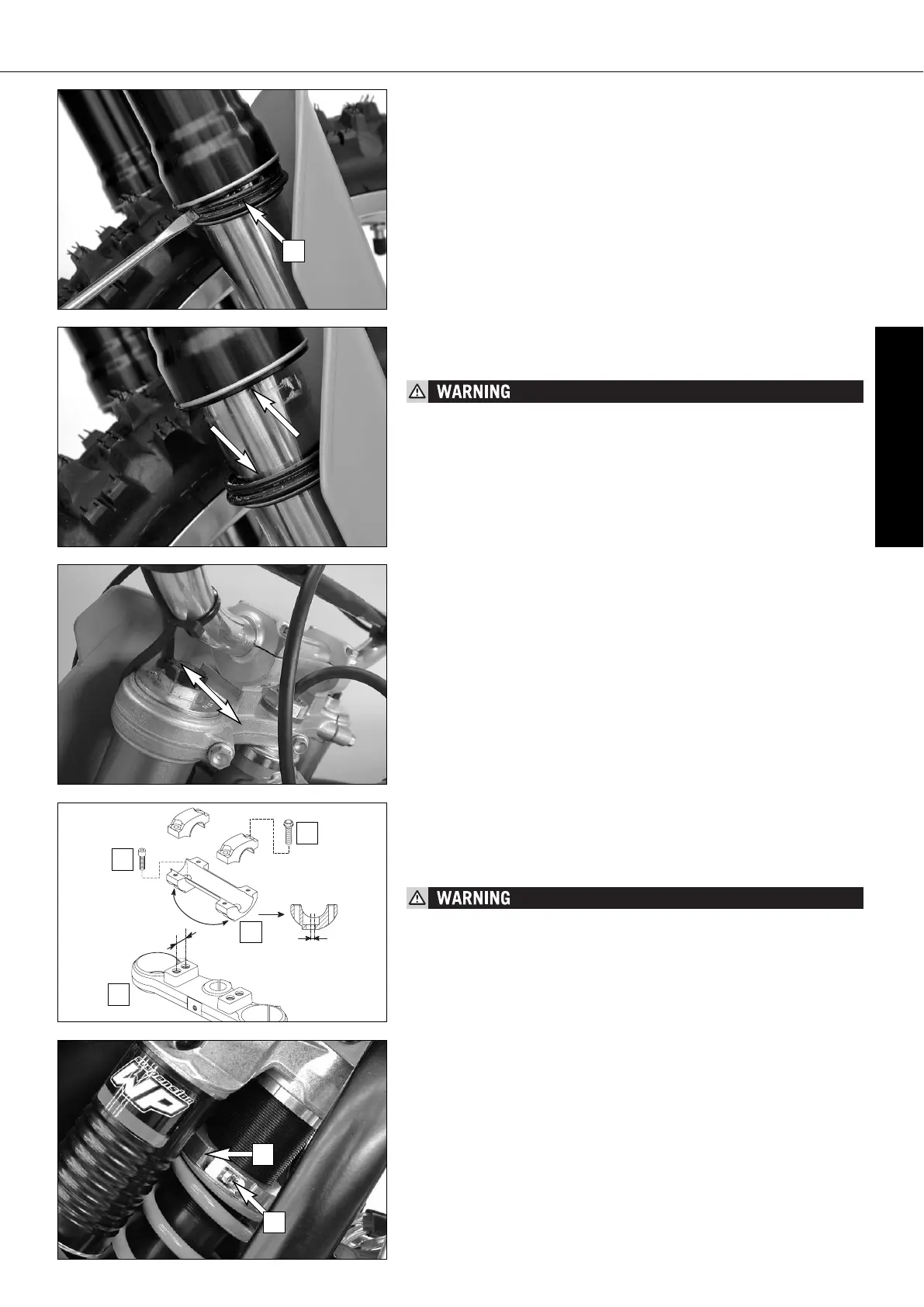 WARNING

WARNING

WP