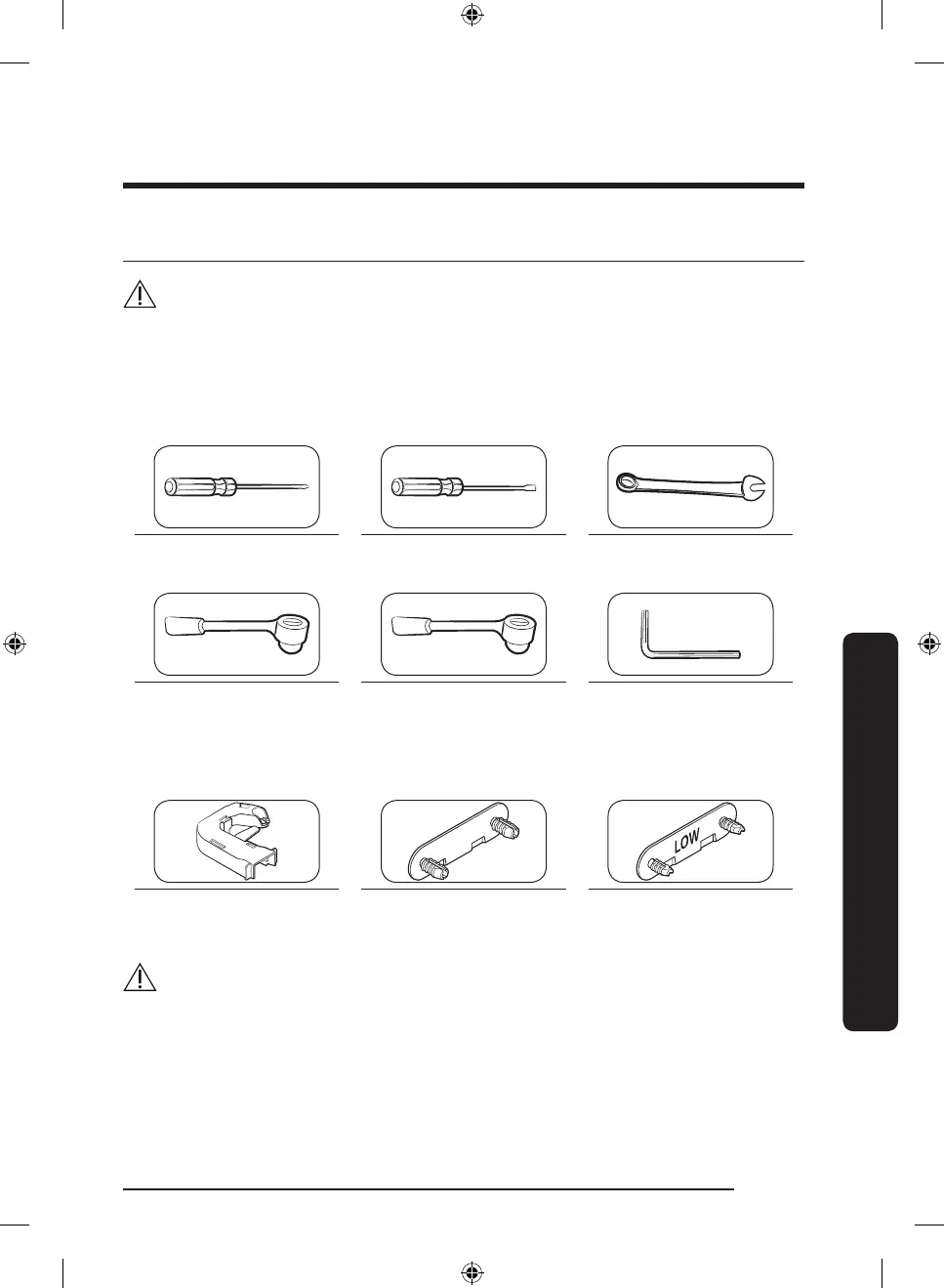 LOW