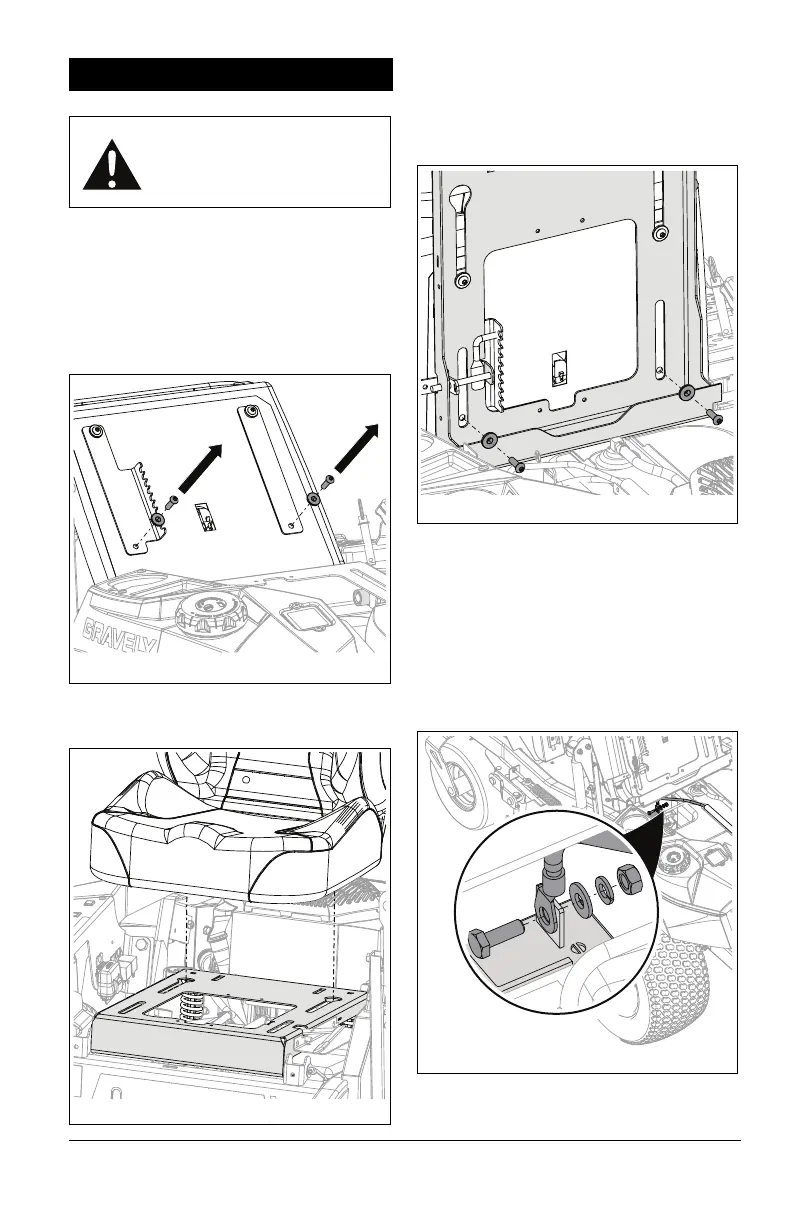 GRAVELY