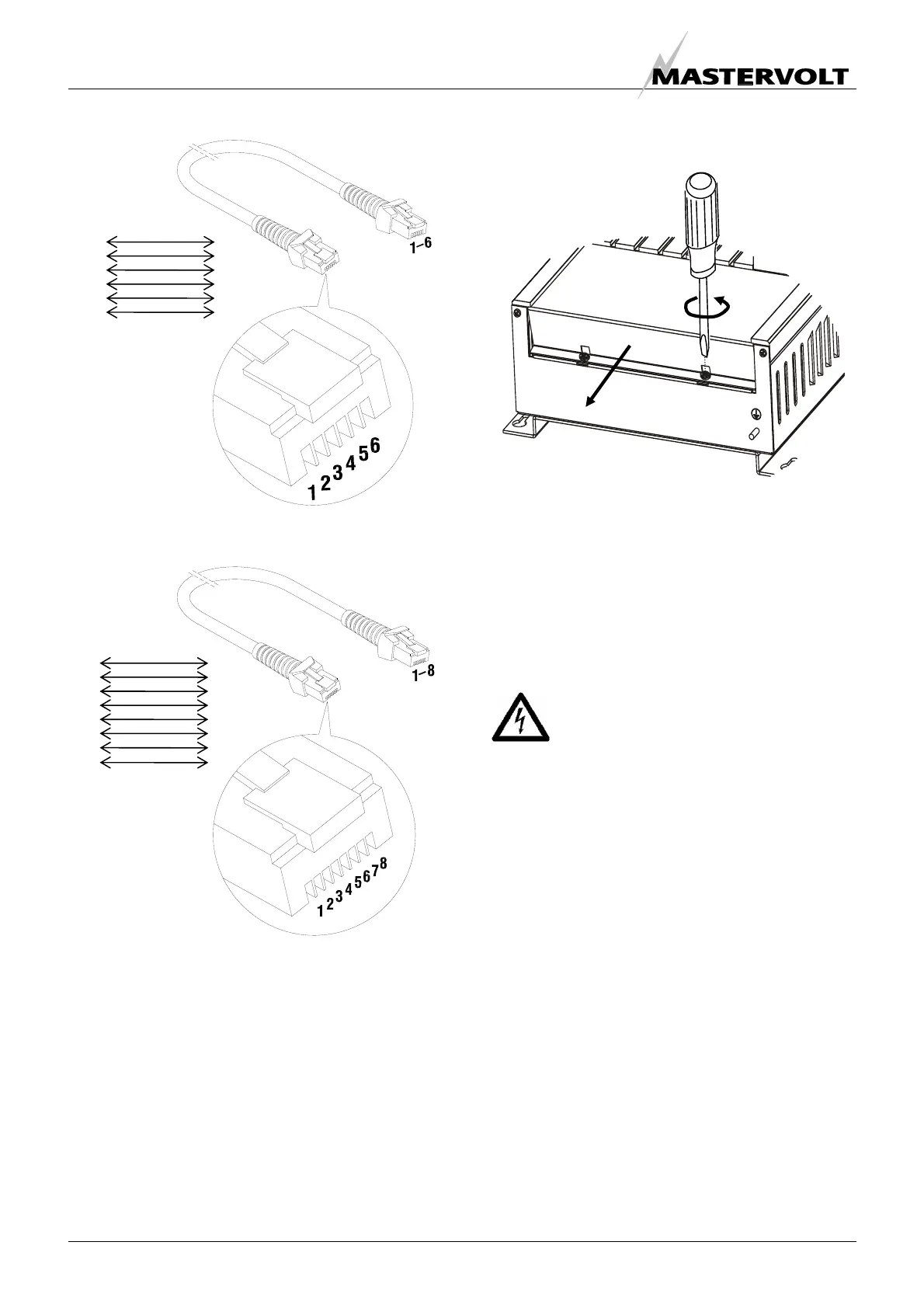 MASTERVOLT

1–6

1 2 3 4 5 6

1–8

1 2 3 4 5 6 7 8