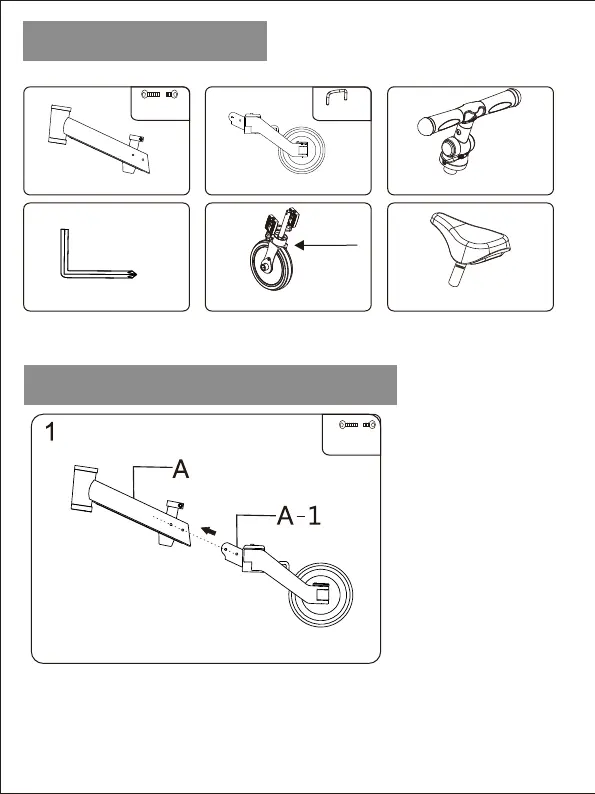 1

A

A-1